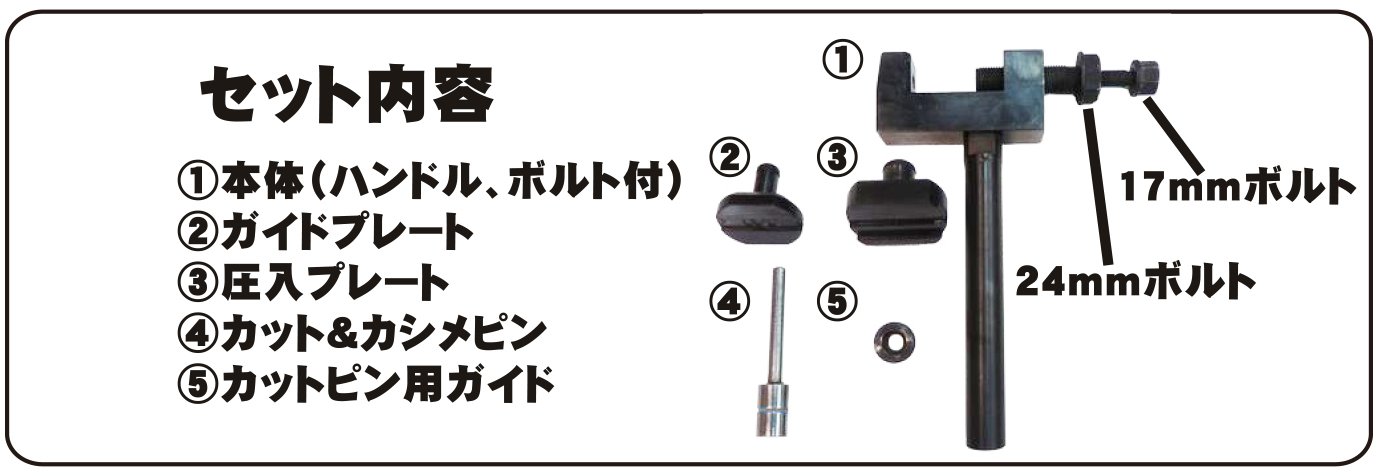 セット内容

①本体（ハンドル、ボルト付）
②ガイドプレート
③圧入プレート
④カット&カシメピン
⑤カットピン用ガイド

①

②

③

④

⑤

17mmボルト

24mmボルト