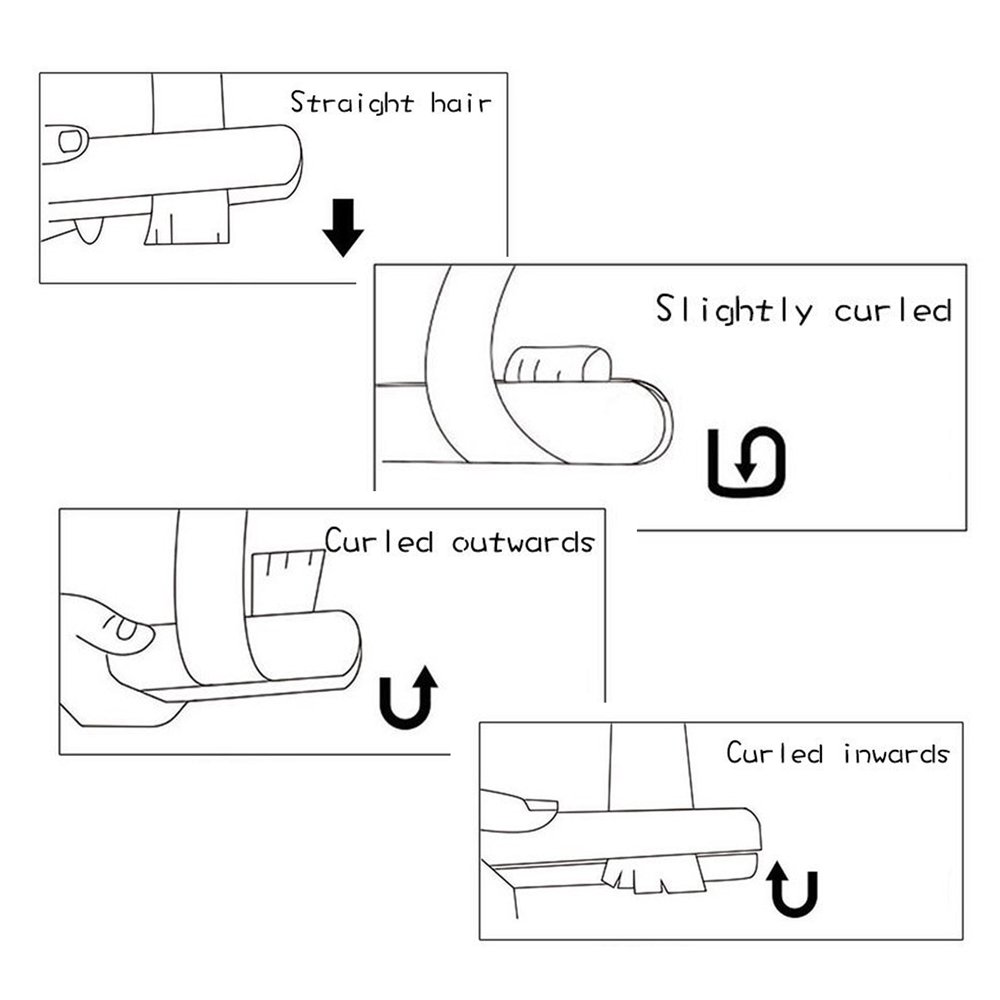 Straight hair

Slightly curled

Curled outwards

Curled inwards