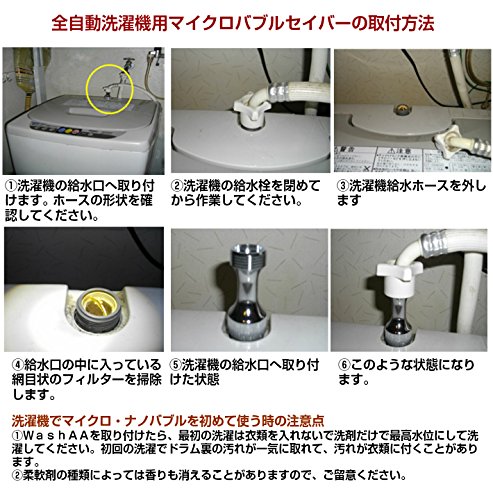 全自動洗濯機用マイクロバブルセイバーの取付方法

①洗濯機の給水口へ取り付けます。ホースの形状を確認してください。

②洗濯機の給水栓を閉めてから作業してください。

③洗濯機給水ホースを外します

④給水口の中に入っている網目状のフィルターを掃除します。

⑤洗濯機の給水口へ取り付けた状態

⑥このような状態になります。

洗濯機でマイクロ・ナノバブルを初めて使う時の注意点
①ＷａｓｈＡＡを取り付けたら、最初の洗濯は衣類を入れないで洗剤だけで最高水位にして洗濯してください。初回の洗濯でドラム裏の汚れが一気に取れて、汚れが衣類に付くことがあります。
②柔軟剤の種類によっては香りも消えることがありますので、ご留意ください。