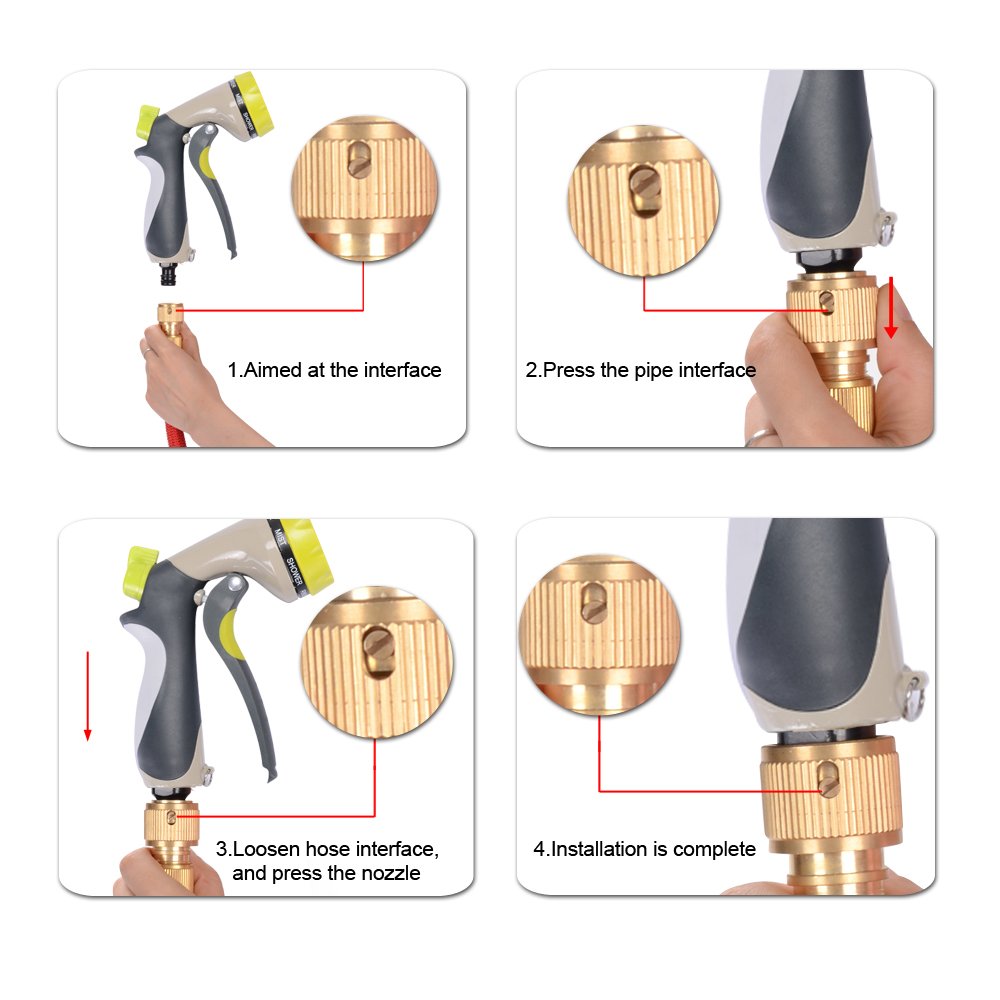 MIST
SHOWER

1.Aimed at the interface

2.Press the pipe interface

MIST
SHOWER

3.Loosen hose interface, and press the nozzle

4.Installation is complete