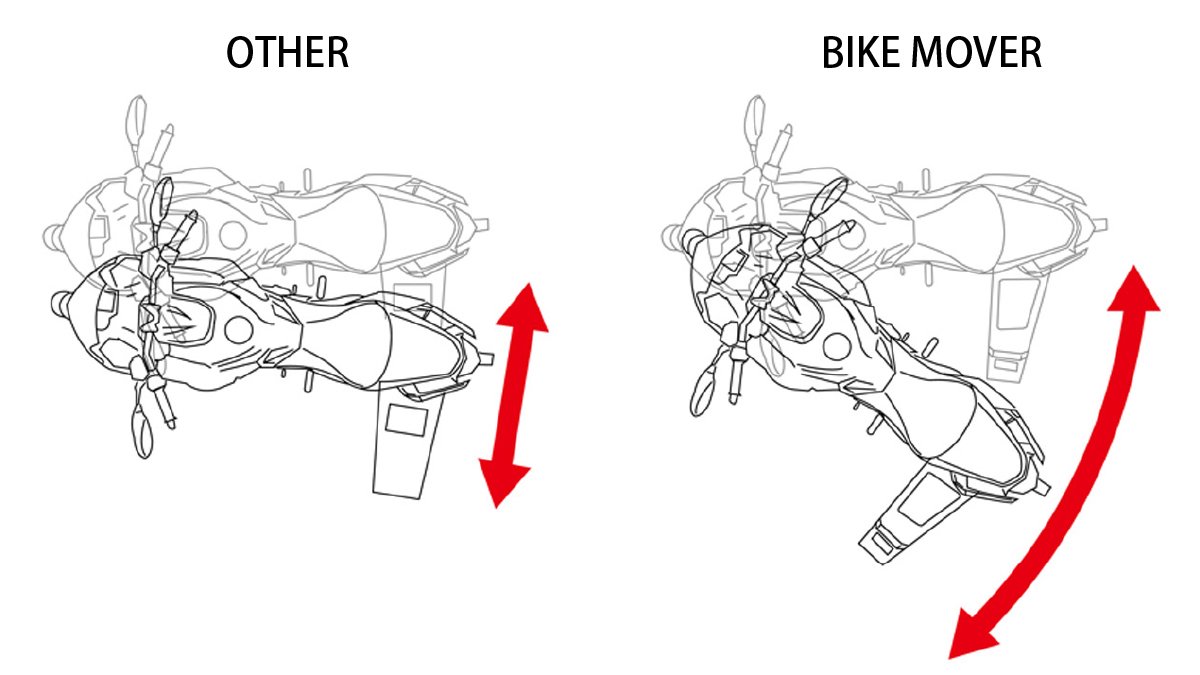 OTHER

BIKE MOVER