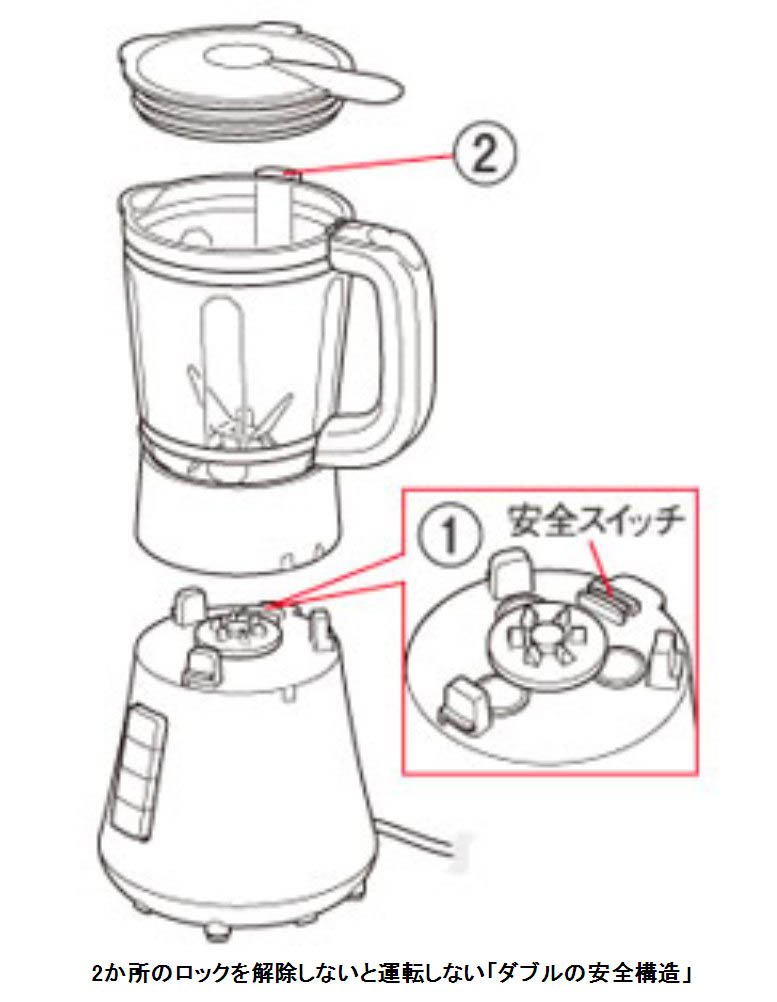 ②

①

安全スイッチ

2か所のロックを解除しないと運転しない「ダブルの安全構造」