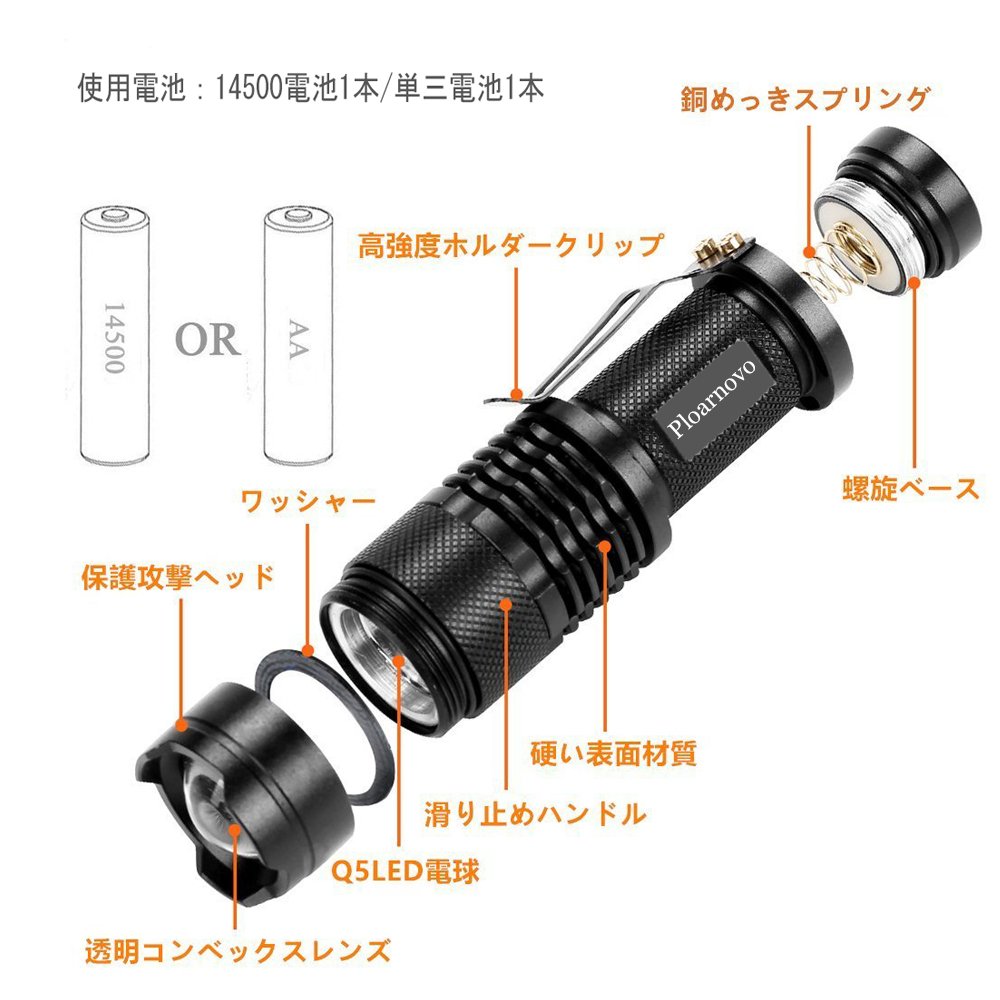 使用電池：14500電池1本/単三電池1本

銅めっきスプリング

高強度ホルダークリップ

14500

OR

AA

Ploarnovo

螺旋ベース

ワッシャー

保護攻撃ヘッド

硬い表面材質

滑り止めハンドル

Q5LED電球

透明コンベックスレンズ