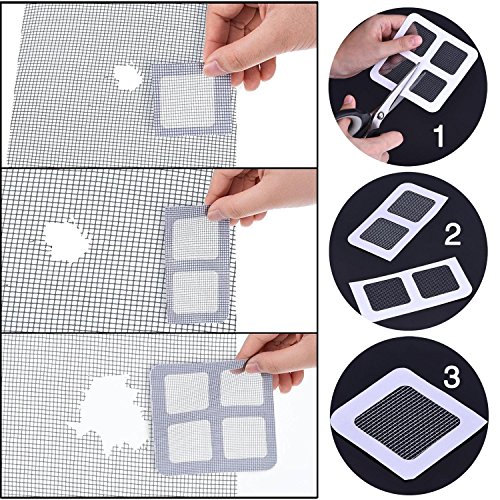 1

2

3