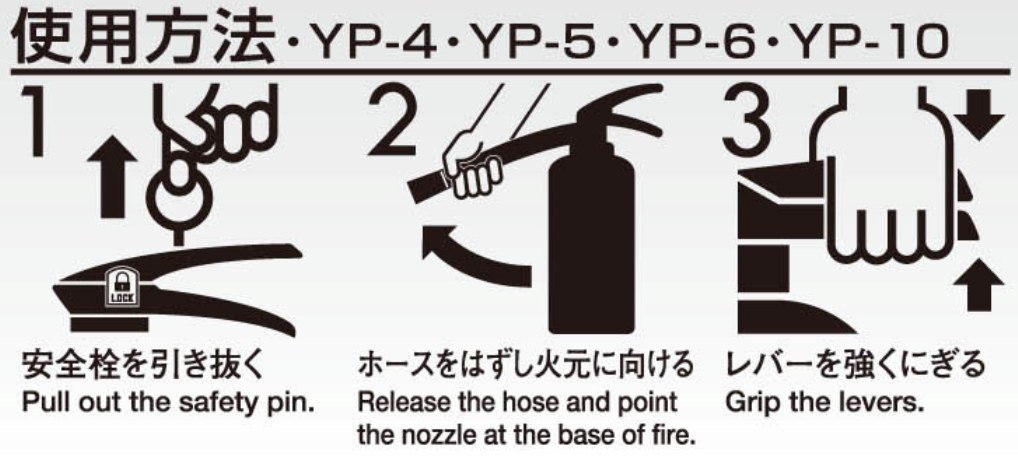 使用方法・YP-4・YP-5・YP-6・YP-10

1

LOCK

安全栓を引き抜く
Pull out the safety pin.

2

ホースをはずし火元に向ける
Release the hose and point the nozzle at the base of fire.

3

レバーを強くにぎる
Grip the levers.