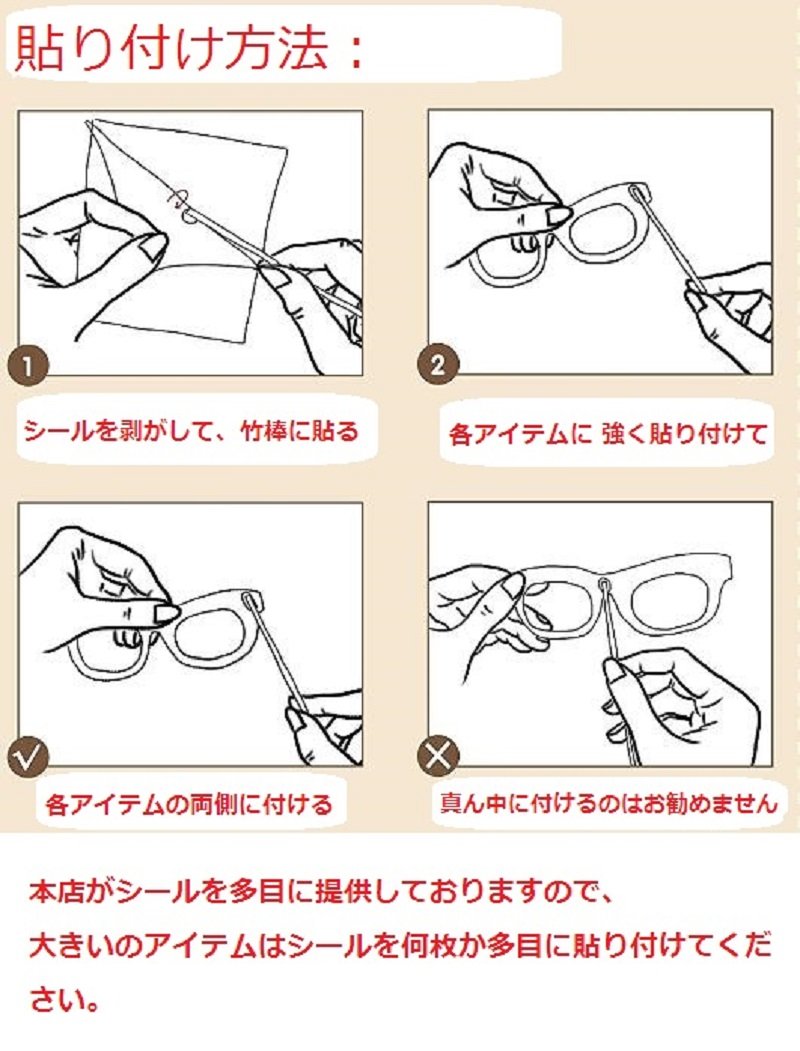 貼り付け方法：

1

シールを剥がして、竹棒に貼る

2

各アイテムに 強く貼り付けて

各アイテムの両側に付ける

真ん中に付けるのはお勧めません

本店がシールを多目に提供しておりますので、
大きいのアイテムはシールを何枚か多目に貼り付けてください。