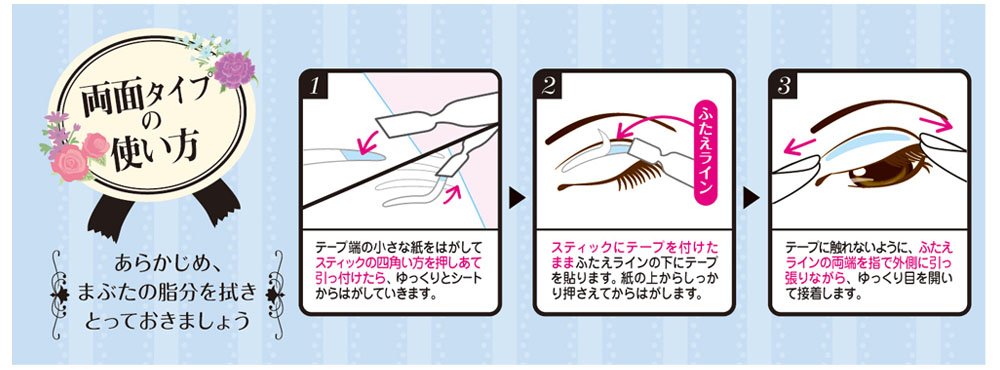 両面タイプの使い方

あらかじめ、まぶたの脂分を拭きとっておきましょう

1

テープ端の小さな紙をはがしてスティックの四角い方を押しあて引っ付けたら、ゆっくりとシートからはがしていきます。

2

ふたえライン

スティックにテープを付けたままふたえラインの下にテープを貼ります。紙の上からしっかり押さえてからはがします。

3

テープに触れないように、ふたえラインの両端を指で外側に引っ張りながら、ゆっくり目を開いて接着します。