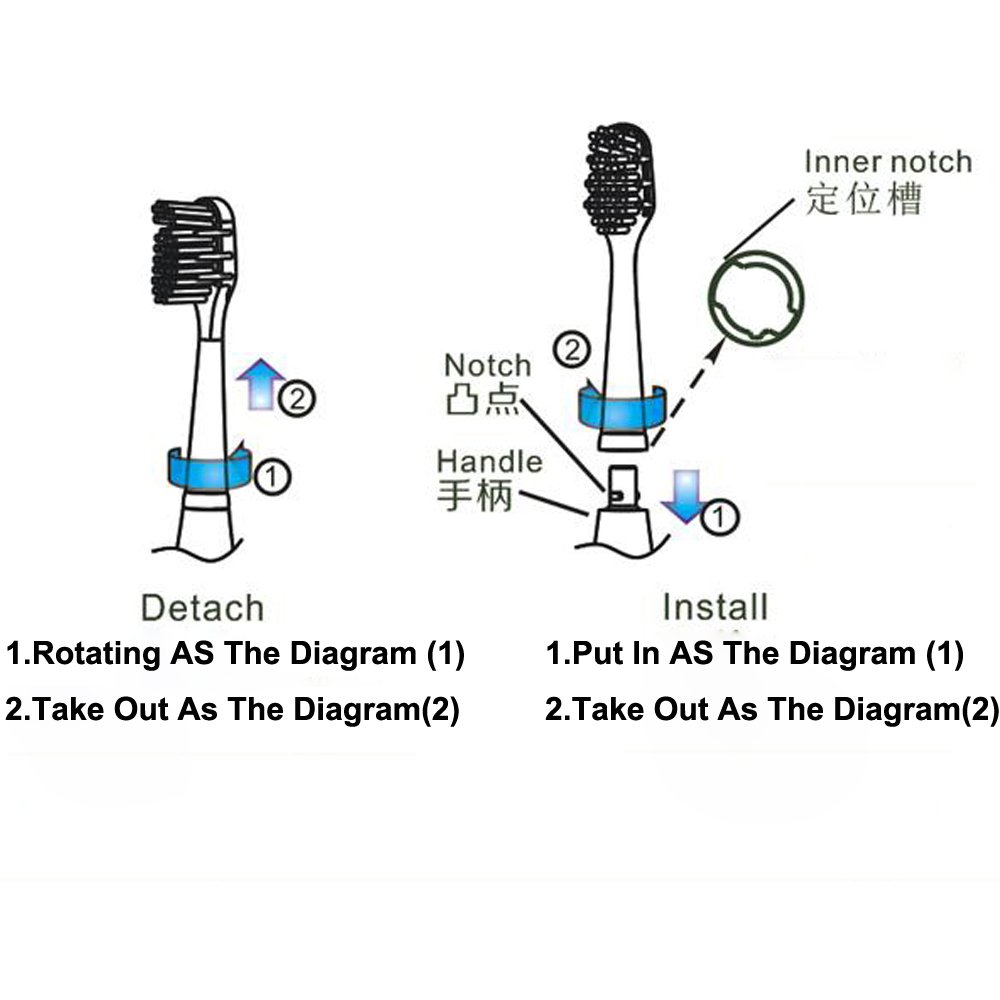 ②

①

Detach

1.Rotating AS The Diagram (1)

2.Take Out As The Diagram(2)

Inner notch
定位槽

Notch
凸点

②

Handle
手柄

①

Install

1.Put In AS The Diagram (1)

2.Take Out As The Diagram(2)