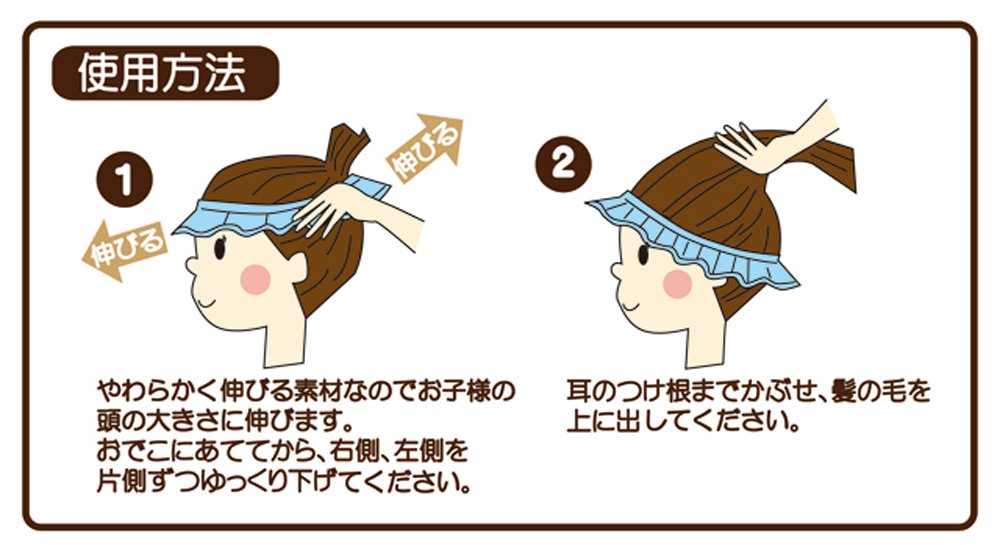 使用方法

1

伸びる

伸びる

やわらかく伸びる素材なのでお子様の頭の大きさに伸びます。
おでこにあててから、右側、左側を片側ずつゆっくり下げてください。

2

耳のつけ根までかぶせ、髪の毛を上に出してください。