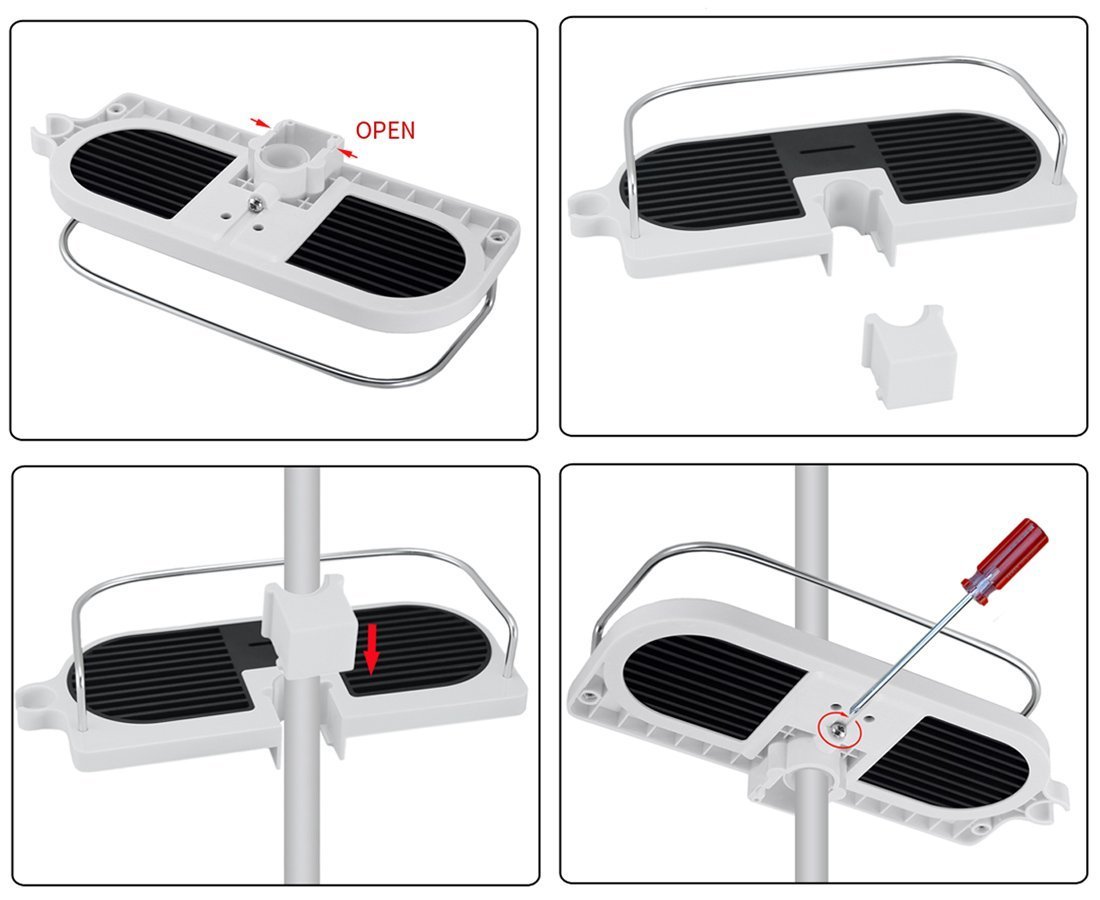 OPEN