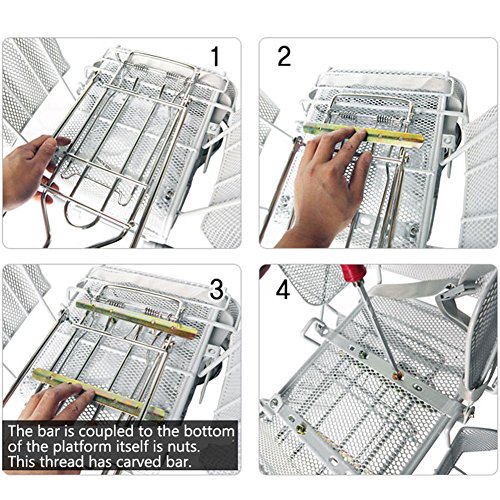 1

2

3

The bar is coupled to the bottom of the platform itself is nuts. This thread has carved bar.

4