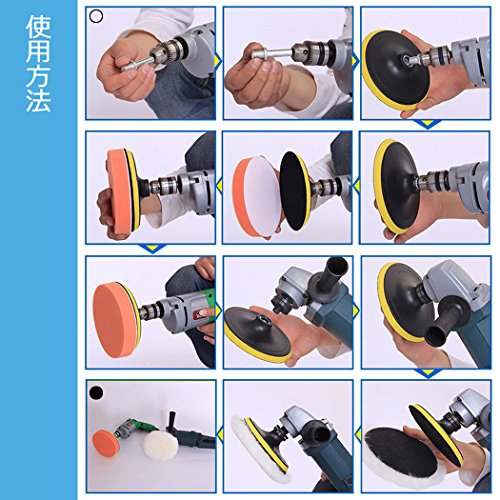 使用方法