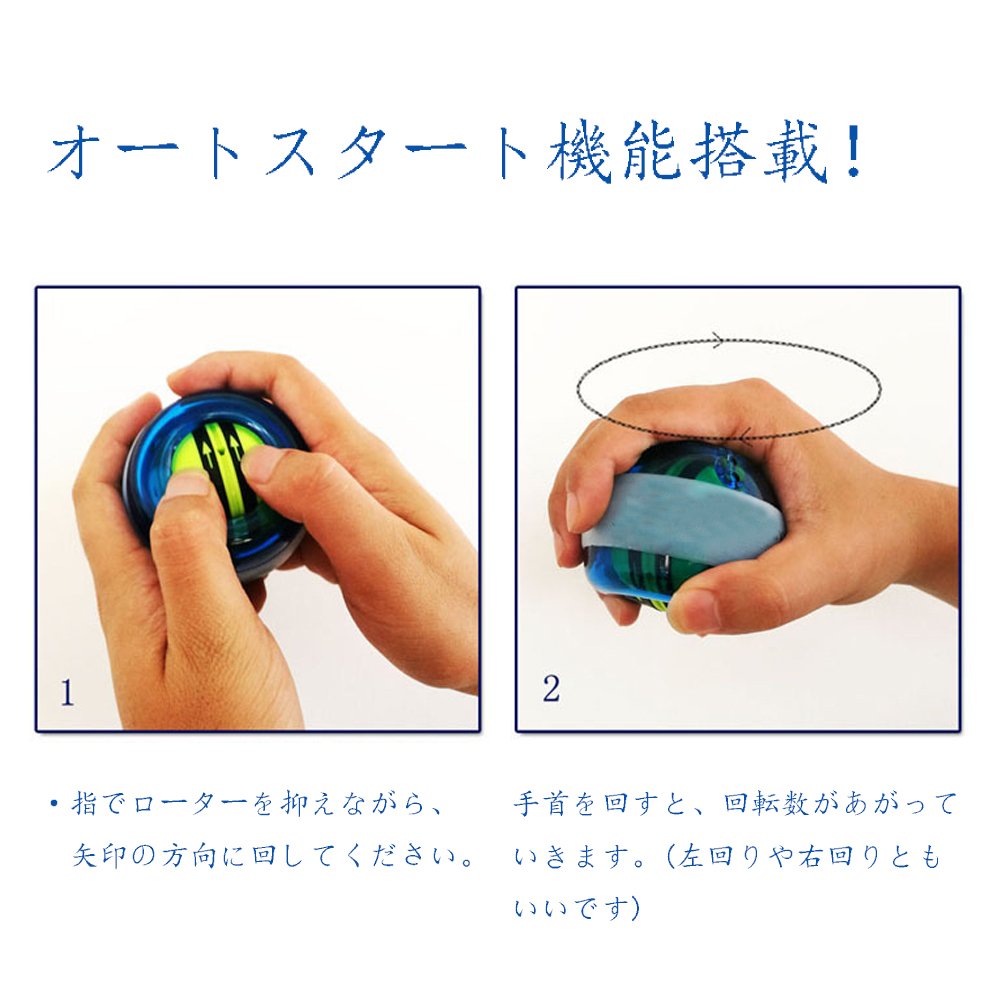 オートスタート機能搭載！

1

2

・指でローターを抑えながら、矢印の方向に回してください。

手首を回すと、回転数があがっていきます。（左回りや右回りともいいです）