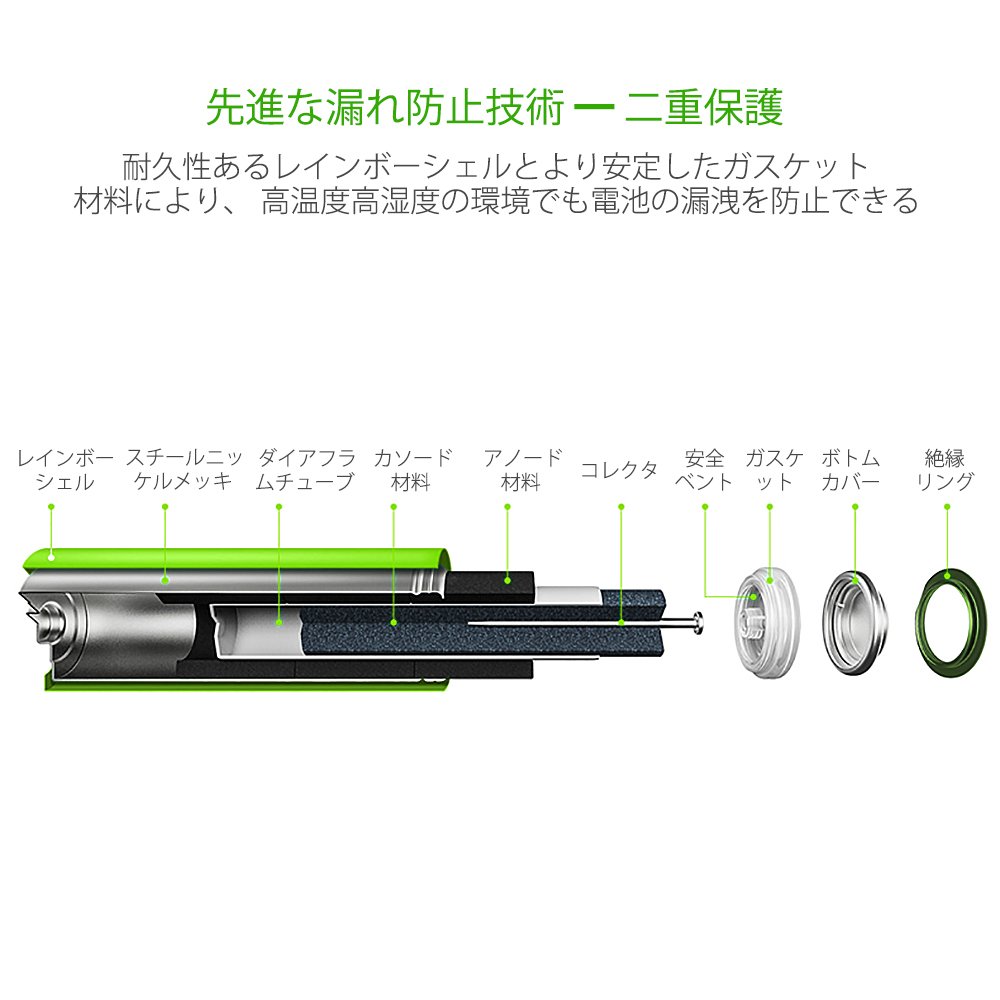 先進な漏れ防止技術 ー 二重保護

耐久性あるレインボーシェルとより安定したガスケット材料により、 高温度高湿度の環境でも電池の漏洩を防止できる

レインボーシェル

スチールニッケルメッキ

ダイアフラムチューブ

カソード材料

アノード材料

コレクタ

安全ベント

ガスケット

ボトムカバー

絶縁リング