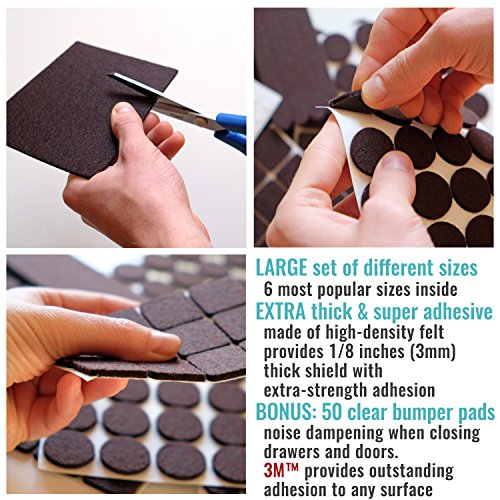 LARGE set of different sizes
6 most popular sizes inside
EXTRA thick & super adhesive
made of high-density felt provides 1/8 inches (3mm) thick shield with extra-strength adhesion
BONUS: 50 clear bumper pads
noise dampening when closing drawers and doors.
3M™ provides outstanding adhesion to any surface