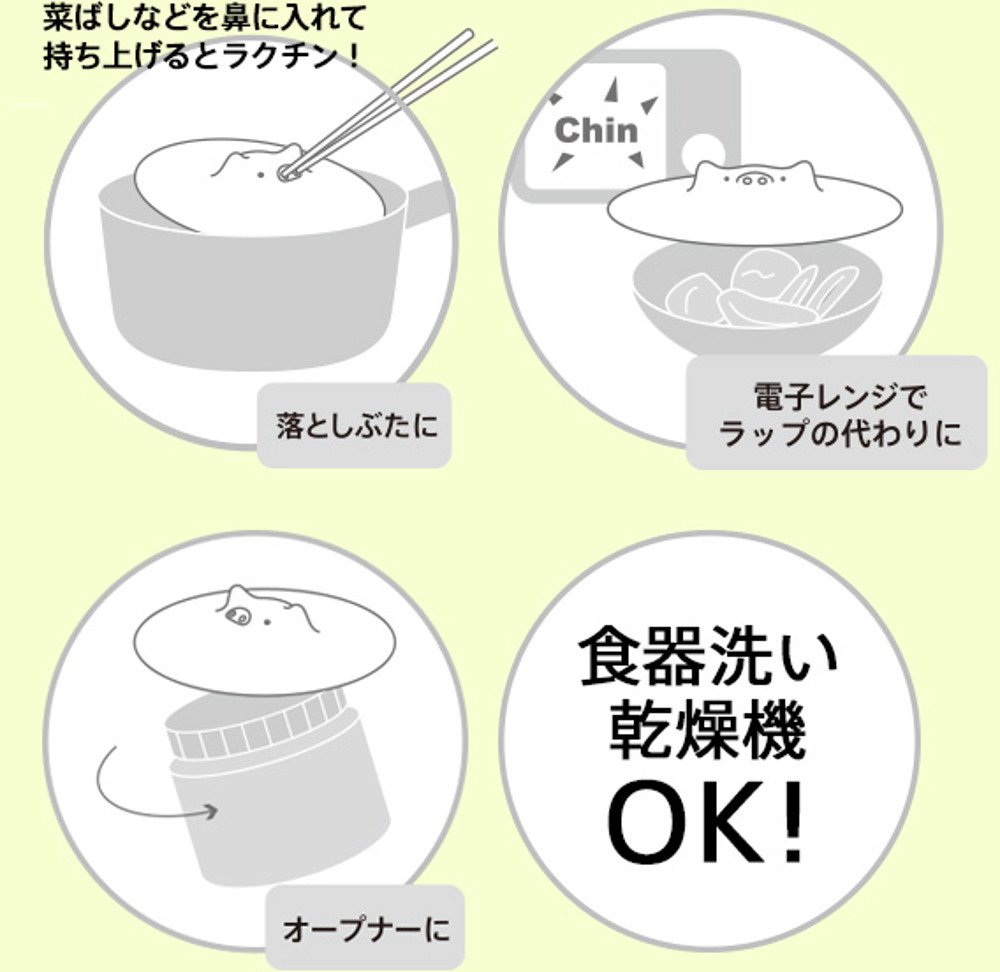 菜ばしなどを鼻に入れて
持ち上げるとラクチン！

落としぶたに

Chin

電子レンジで
ラップの代わりに

オープナーに

食器洗い
乾燥機
OK!