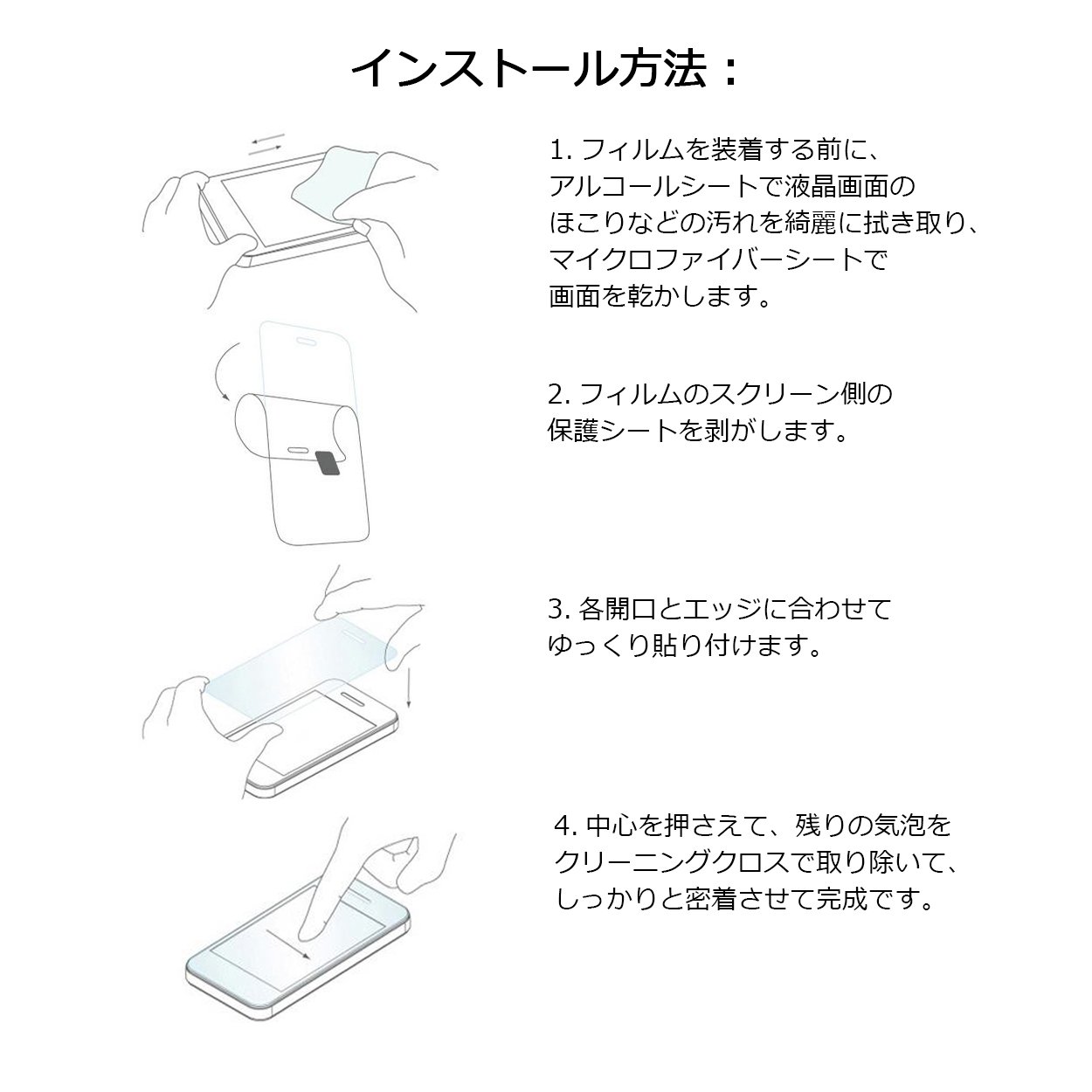 インストール方法：

1. フィルムを装着する前に、アルコールシートで液晶画面のほこりなどの汚れを綺麗に拭き取り、マイクロファイバーシートで画面を乾かします。

2. フィルムのスクリーン側の保護シートを剥がします。

3. 各開口とエッジに合わせてゆっくり貼り付けます。

4. 中心を押さえて、残りの気泡をクリーニングクロスで取り除いて、しっかりと密着させて完成です。