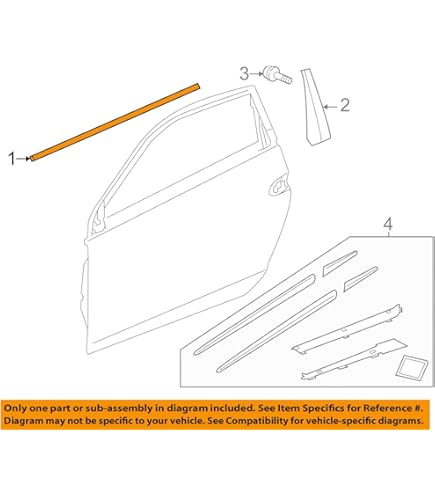 3
2
1
4

Only one part or sub-assembly in diagram included. See Item Specifics for Reference #.
Diagram may not be specific to your vehicle. See Compatibility for vehicle-specific diagrams.