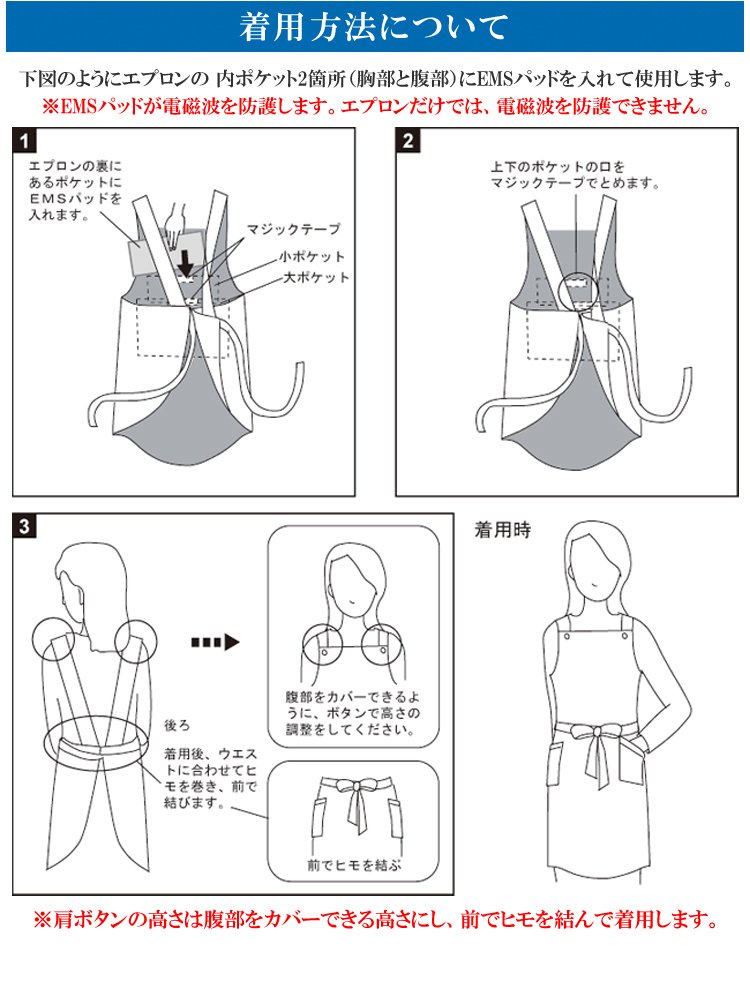 着用方法について

下図のようにエプロンの 内ポケット2箇所（胸部と腹部）にEMSパッドを入れて使用します。
※EMSパッドが電磁波を防護します。エプロンだけでは、電磁波を防護できません。

1
エプロンの裏にあるポケットにEMSパッドを入れます。
マジックテープ
小ポケット
大ポケット

2
上下のポケットの口をマジックテープでとめます。

3
後ろ
着用後、ウエストに合わせてヒモを巻き、前で結びます。
腹部をカバーできるように、ボタンで高さの調整をしてください。
前でヒモを結ぶ

着用時

※肩ボタンの高さは腹部をカバーできる高さにし、前でヒモを結んで着用します。