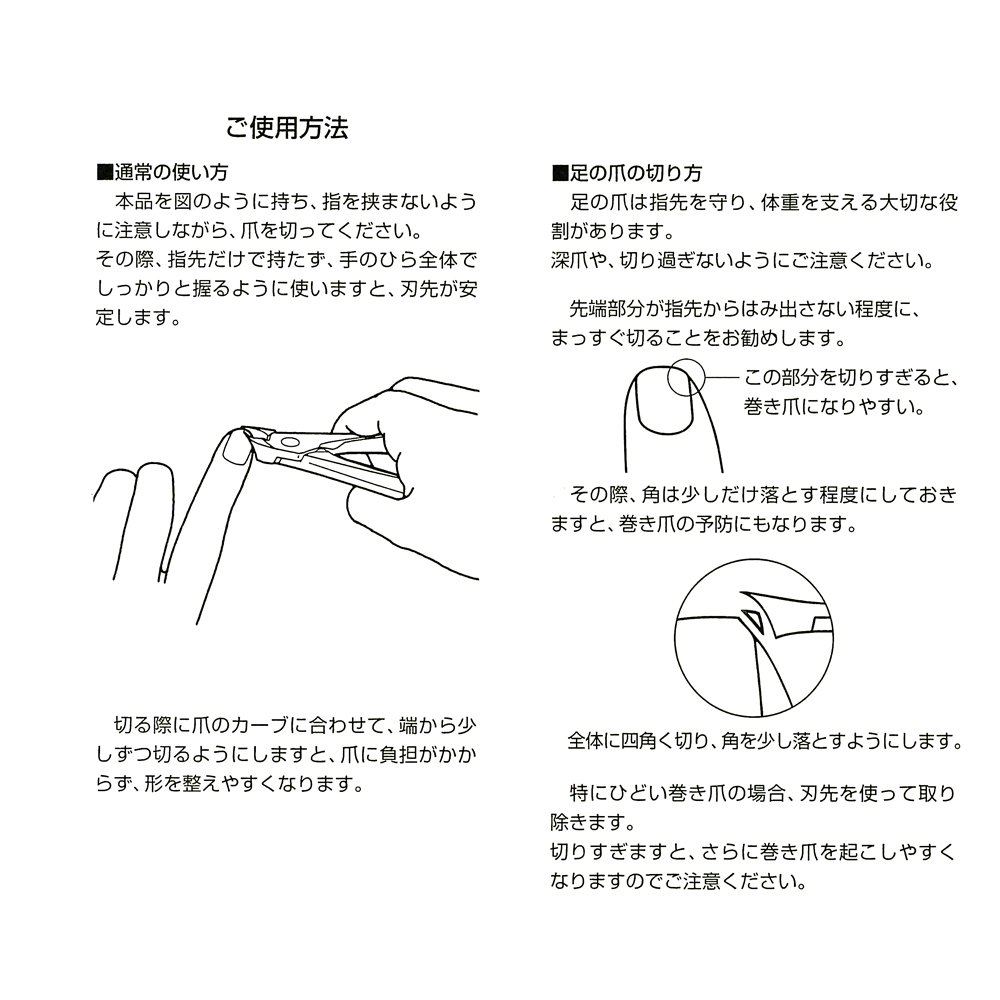 ご使用方法

■通常の使い方
本品を図のように持ち、指を挟まないように注意しながら、爪を切ってください。
その際、指先だけで持たず、手のひら全体でしっかりと握るように使いますと、刃先が安定します。

切る際に爪のカーブに合わせて、端から少しずつ切るようにしますと、爪に負担がかからず、形を整えやすくなります。

■足の爪の切り方
足の爪は指先を守り、体重を支える大切な役割があります。
深爪や、切り過ぎないようにご注意ください。

先端部分が指先からはみ出さない程度に、まっすぐ切ることをお勧めします。

この部分を切りすぎると、巻き爪になりやすい。

その際、角は少しだけ落とす程度にしておきますと、巻き爪の予防にもなります。

全体に四角く切り、角を少し落とすようにします。

特にひどい巻き爪の場合、刃先を使って取り除きます。
切りすぎますと、さらに巻き爪を起こしやすくなりますのでご注意ください。