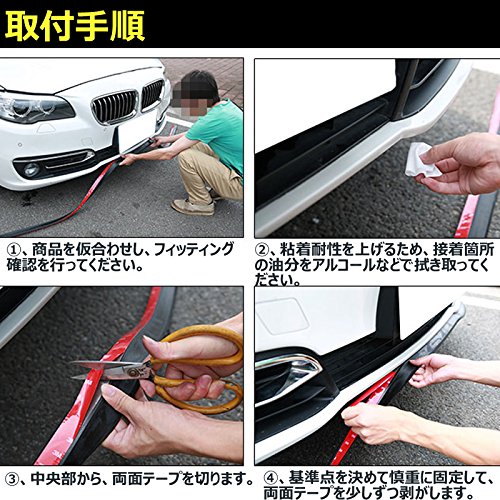 取付手順

①、商品を仮合わせし、フィッティング確認を行ってください。

②、粘着耐性を上げるため、接着箇所の油分をアルコールなどで拭き取ってください。

③、中央部から、両面テープを切ります。

④、基準点を決めて慎重に固定して、両面テープを少しずつ剥がします。