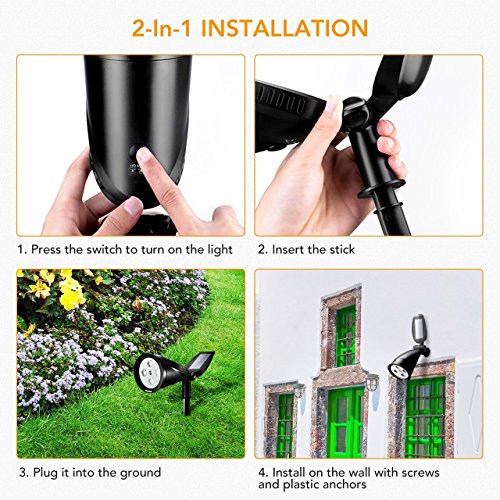 2-In-1 INSTALLATION

1. Press the switch to turn on the light

2. Insert the stick

3. Plug it into the ground

4. Install on the wall with screws and plastic anchors