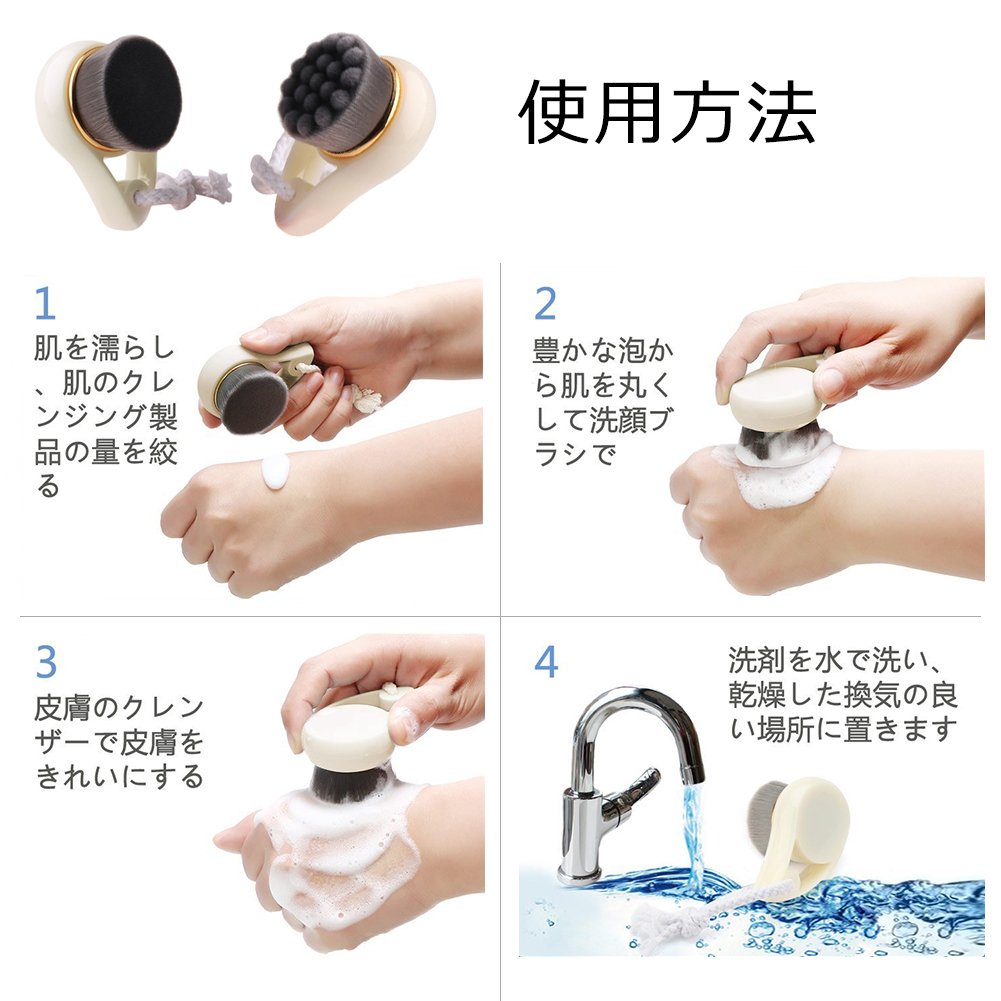 使用方法

1
肌を濡らし、肌のクレンジング製品の量を絞る

2
豊かな泡から肌を丸くして洗顔ブラシで

3
皮膚のクレンザーで皮膚をきれいにする

4
洗剤を水で洗い、乾燥した換気の良い場所に置きます