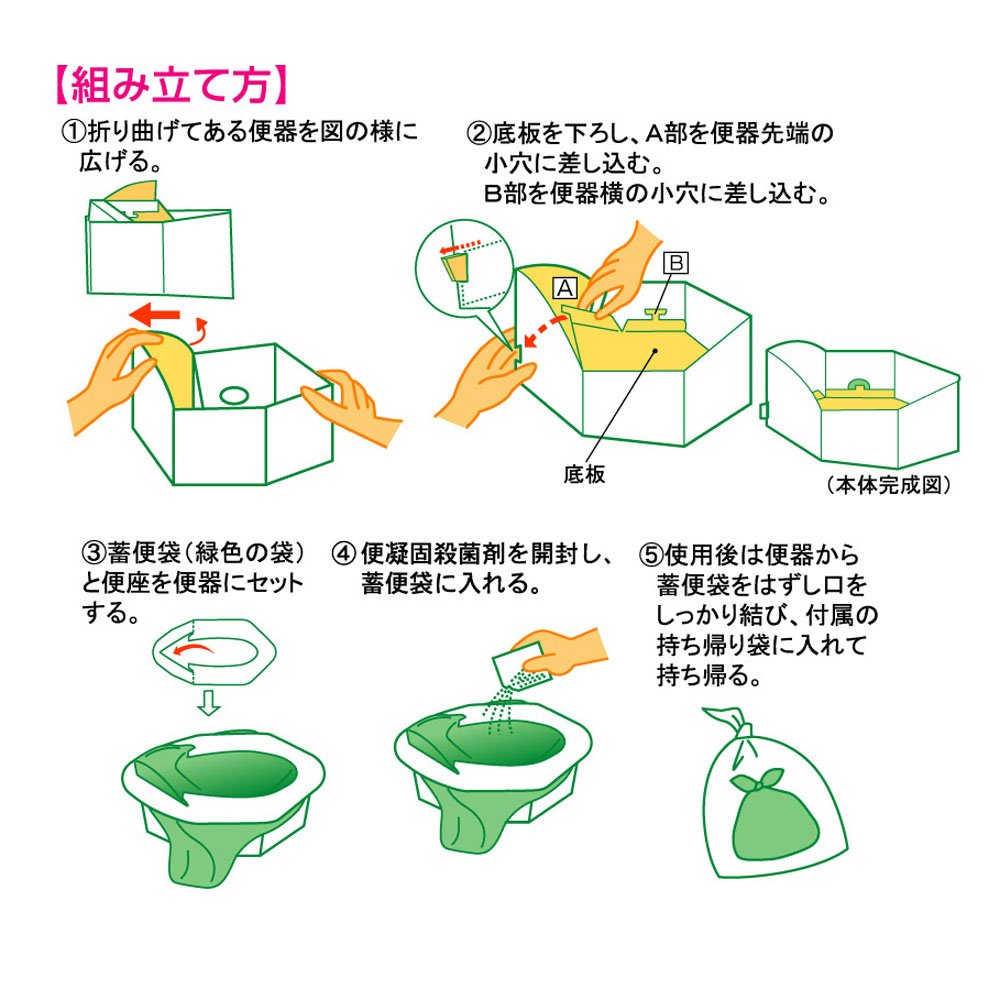 【組み立て方】

①折り曲げてある便器を図の様に広げる。

②底板を下ろし、A部を便器先端の小穴に差し込む。
B部を便器横の小穴に差し込む。

A

B

底板

（本体完成図）

③蓄便袋（緑色の袋）と便座を便器にセットする。

④便凝固殺菌剤を開封し、蓄便袋に入れる。

⑤使用後は便器から蓄便袋をはずし口をしっかり結び、付属の持ち帰り袋に入れて持ち帰る。