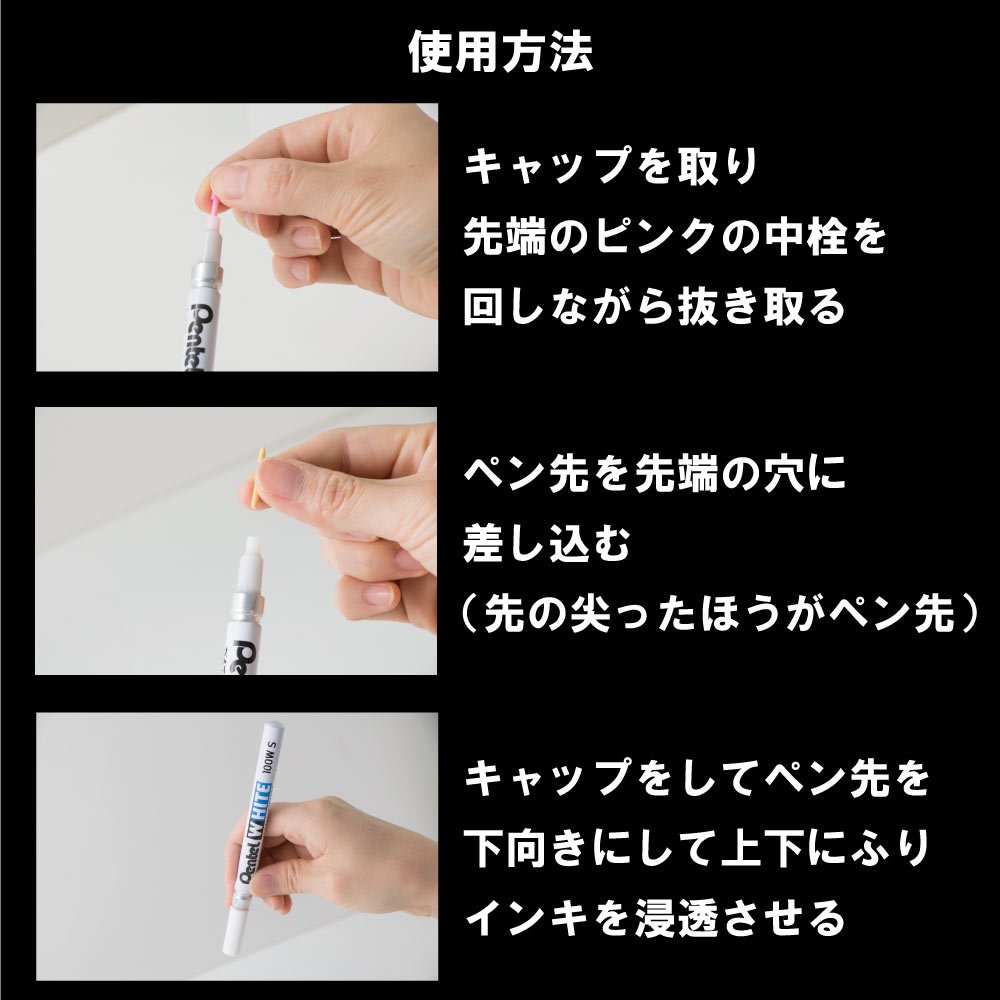 使用方法

Pentel

キャップを取り
先端のピンクの中栓を
回しながら抜き取る

Pe

ペン先を先端の穴に
差し込む
（先の尖ったほうがペン先）

Pentel WHITE 100W S

キャップをしてペン先を
下向きにして上下にふり
インキを浸透させる