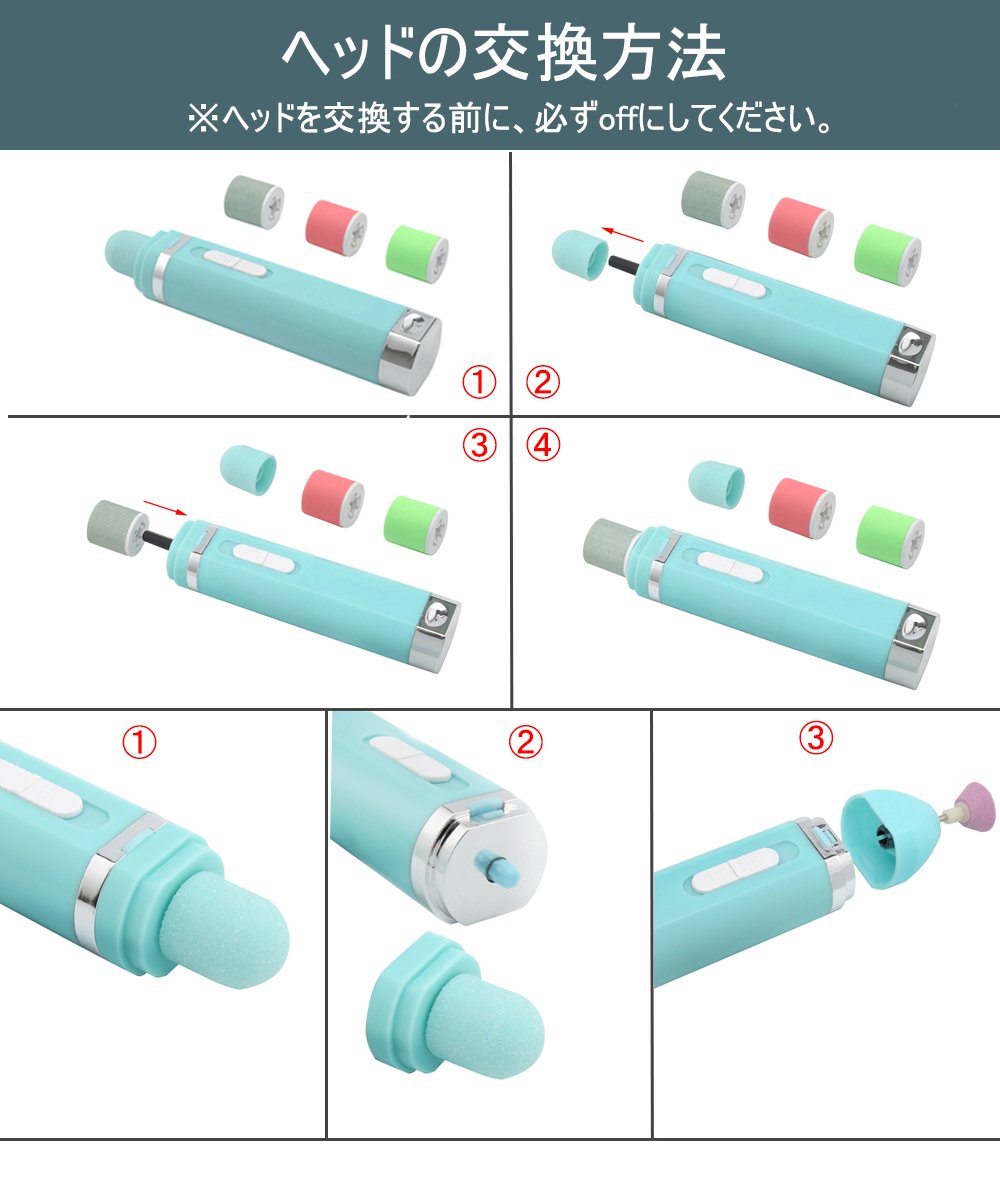 ヘッドの交換方法
※ヘッドを交換する前に、必ずoffにしてください。

①

②

③

④

①

②

③