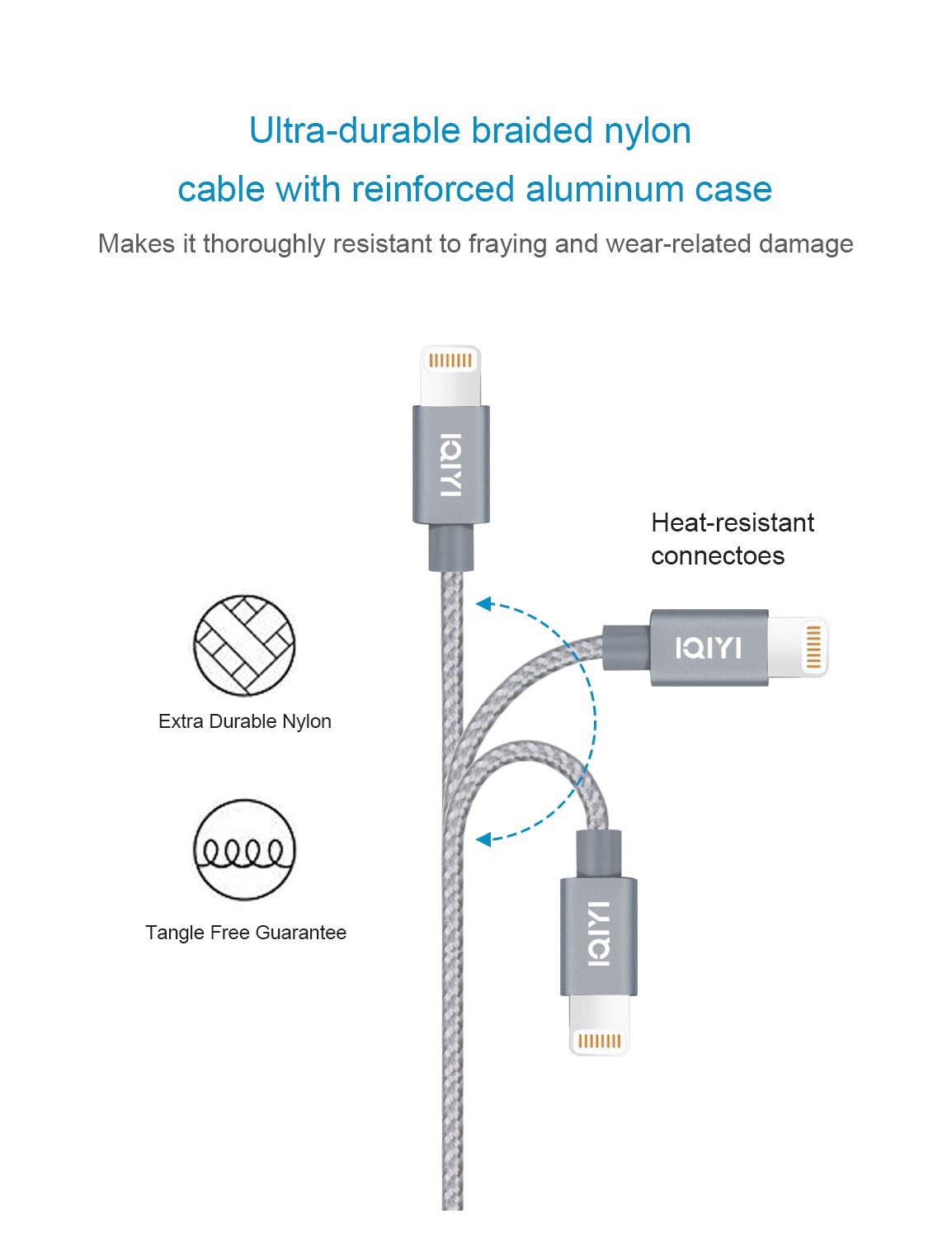 Ultra-durable braided nylon
cable with reinforced aluminum case

Makes it thoroughly resistant to fraying and wear-related damage

IQIYI

Heat-resistant connectoes

IQIYI

Extra Durable Nylon

Tangle Free Guarantee

IQIYI