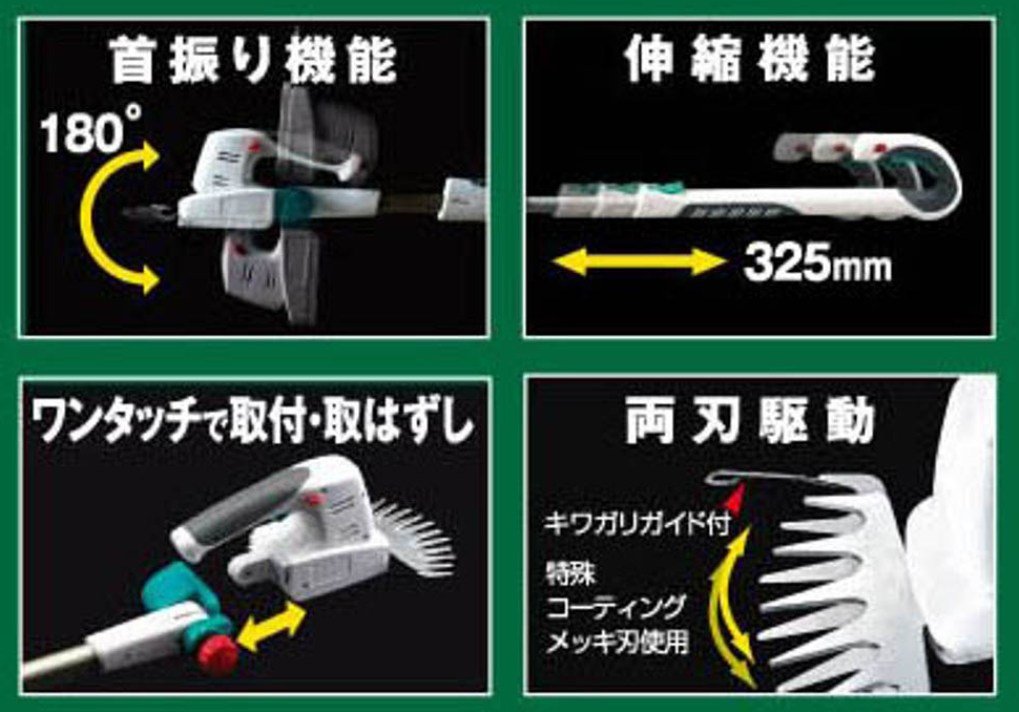 首振り機能

180°

伸縮機能

325mm

ワンタッチで取付・取はずし

両刃駆動

キワガリガイド付

特殊
コーティング
メッキ刃使用