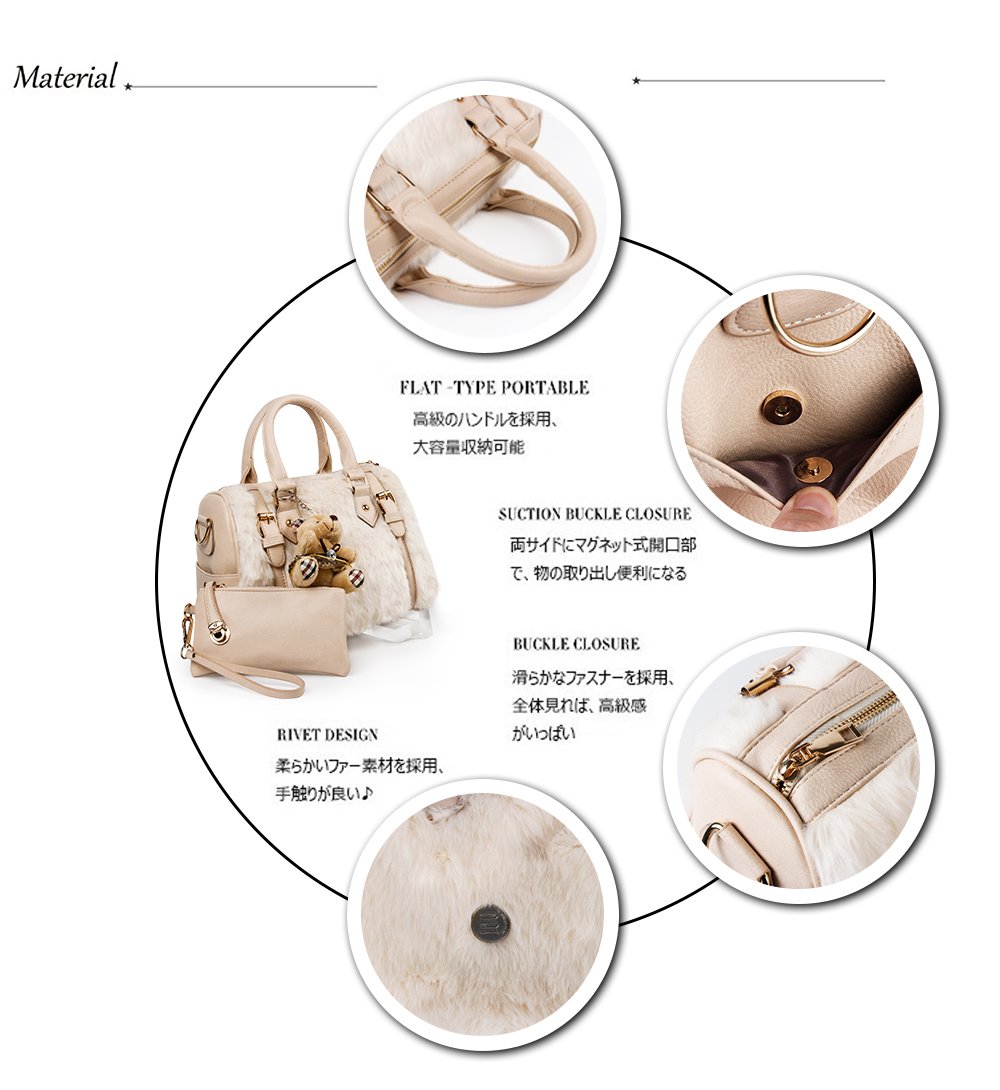 Material

FLAT -TYPE PORTABLE
高級のハンドルを採用、
大容量収納可能

SUCTION BUCKLE CLOSURE
両サイドにマグネット式開口部で、物の取り出し便利になる

BUCKLE CLOSURE
滑らかなファスナーを採用、
全体見れば、高級感がいっぱい

RIVET DESIGN
柔らかいファー素材を採用、
手触りが良い♪