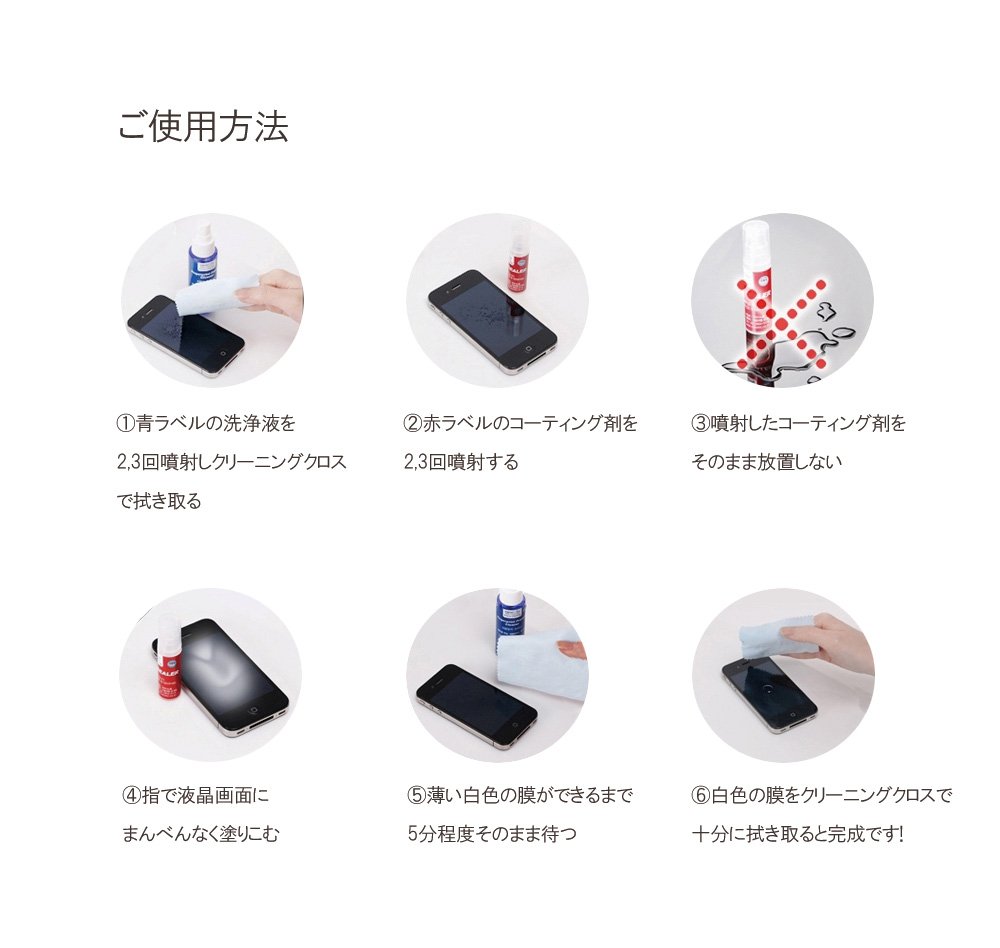 ご使用方法

①青ラベルの洗浄液を
2,3回噴射しクリーニングクロスで拭き取る

②赤ラベルのコーティング剤を
2,3回噴射する

③噴射したコーティング剤を
そのまま放置しない

④指で液晶画面に
まんべんなく塗りこむ

⑤薄い白色の膜ができるまで
5分程度そのまま待つ

⑥白色の膜をクリーニングクロスで
十分に拭き取ると完成です!