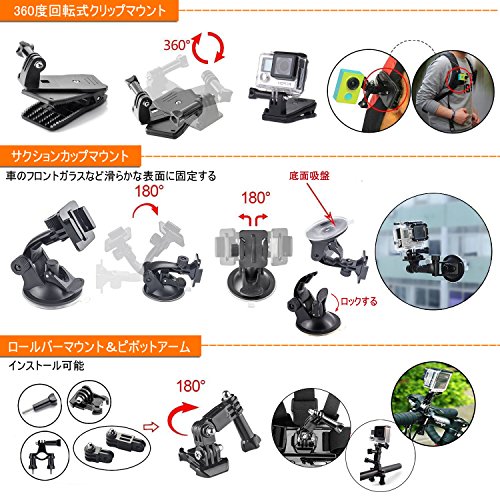 360度回転式クリップマウント

360°

サクションカップマウント

車のフロントガラスなど滑らかな表面に固定する

180°

180°

底面吸盤

ロックする

ロールバーマウント＆ピボットアーム

インストール可能

180°