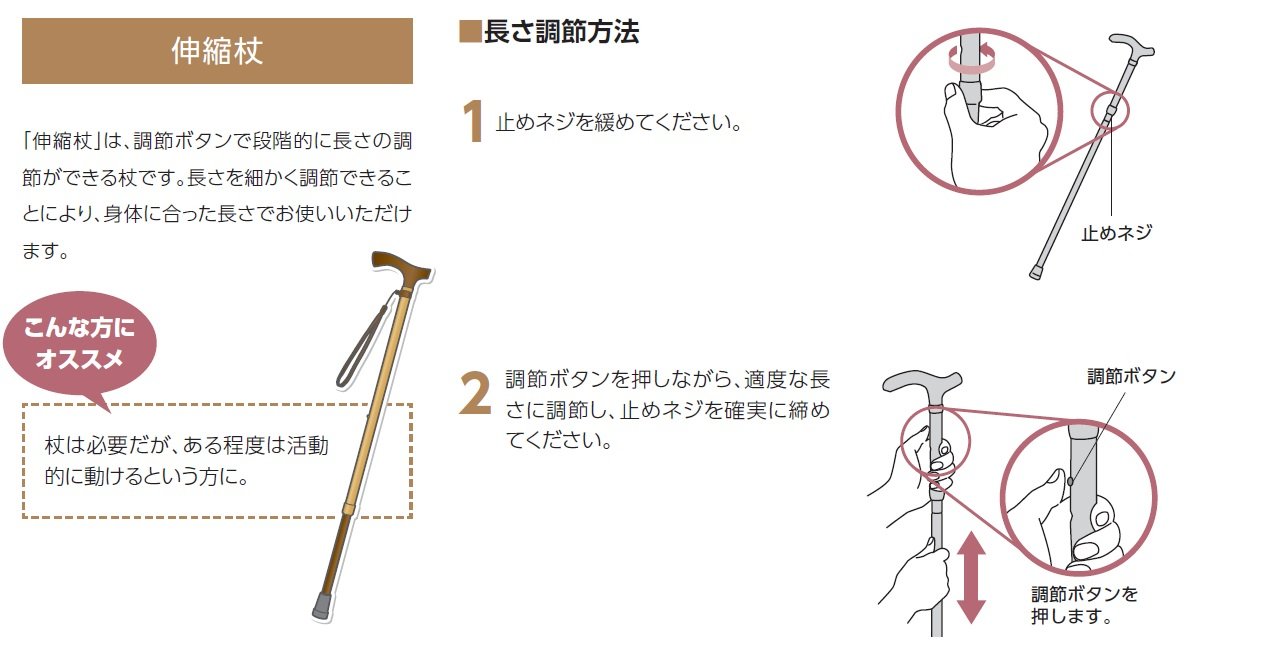 伸縮杖

「伸縮杖」は、調節ボタンで段階的に長さの調節ができる杖です。長さを細かく調節できることにより、身体に合った長さでお使いいただけます。

こんな方にオススメ

杖は必要だが、ある程度は活動的に動けるという方に。

■長さ調節方法

1 止めネジを緩めてください。

止めネジ

2 調節ボタンを押しながら、適度な長さに調節し、止めネジを確実に締めてください。

調節ボタン

調節ボタンを押します。