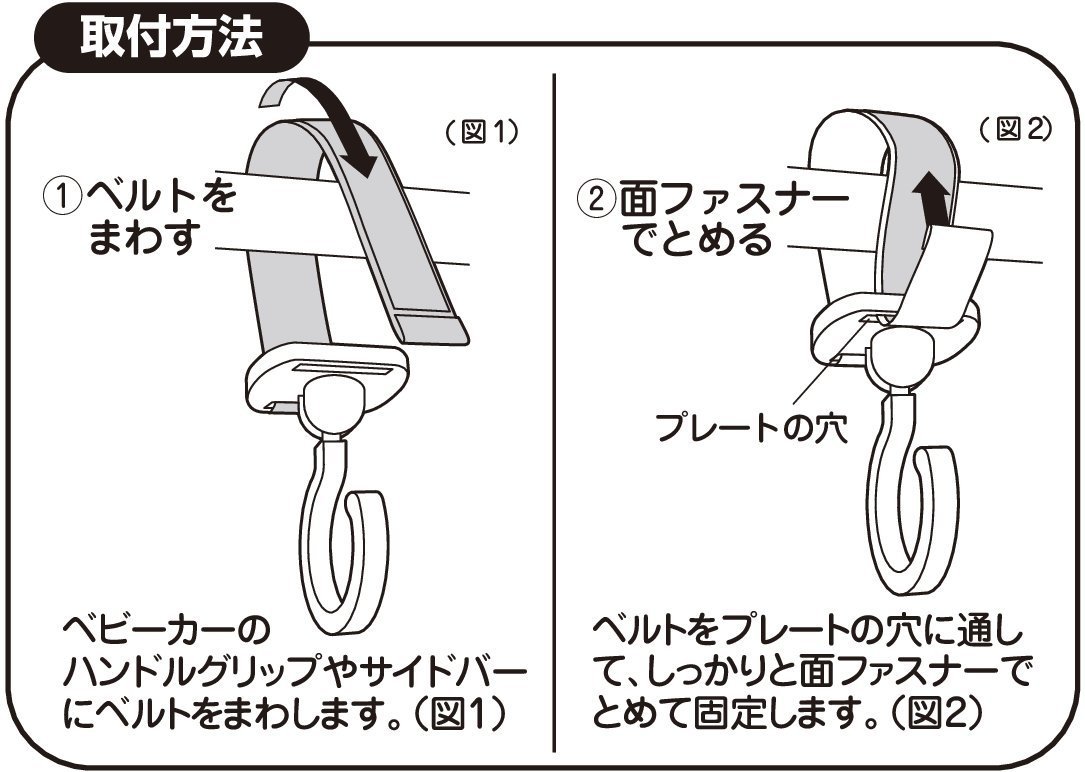 取付方法

（図1）

①ベルトをまわす

ベビーカーのハンドルグリップやサイドバーにベルトをまわします。（図1）

（図2）

②面ファスナーでとめる

プレートの穴

ベルトをプレートの穴に通して、しっかりと面ファスナーでとめて固定します。（図2）