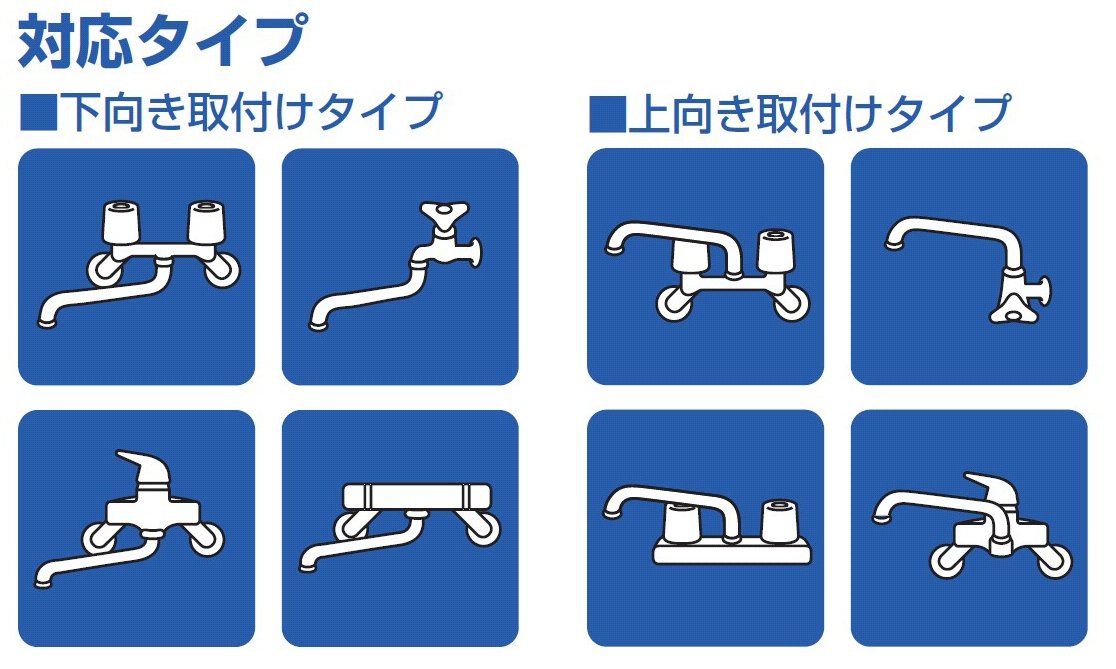 対応タイプ

■下向き取付けタイプ

■上向き取付けタイプ