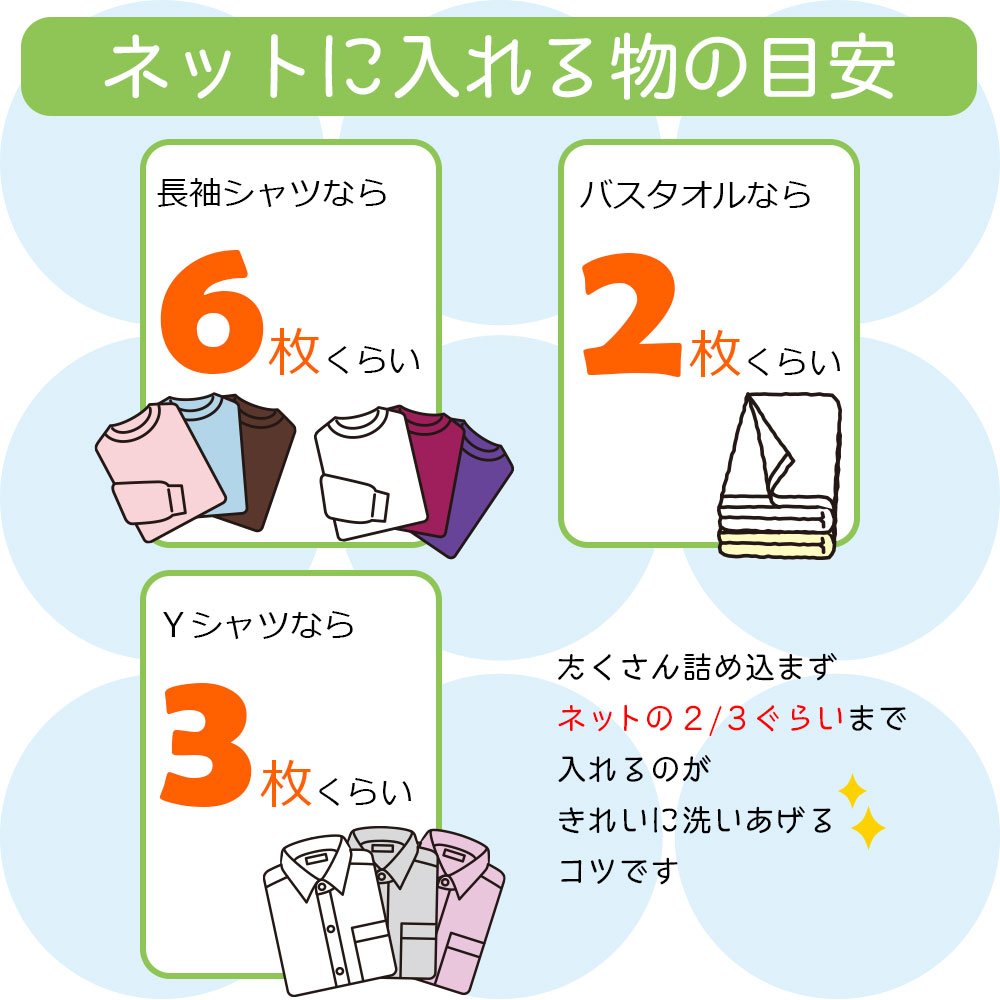 ネットに入れる物の目安

長袖シャツなら

6枚くらい

バスタオルなら

2枚くらい

Yシャツなら

3枚くらい

たくさん詰め込まず
ネットの2/3ぐらいまで
入れるのが
きれいに洗いあげる
コツです