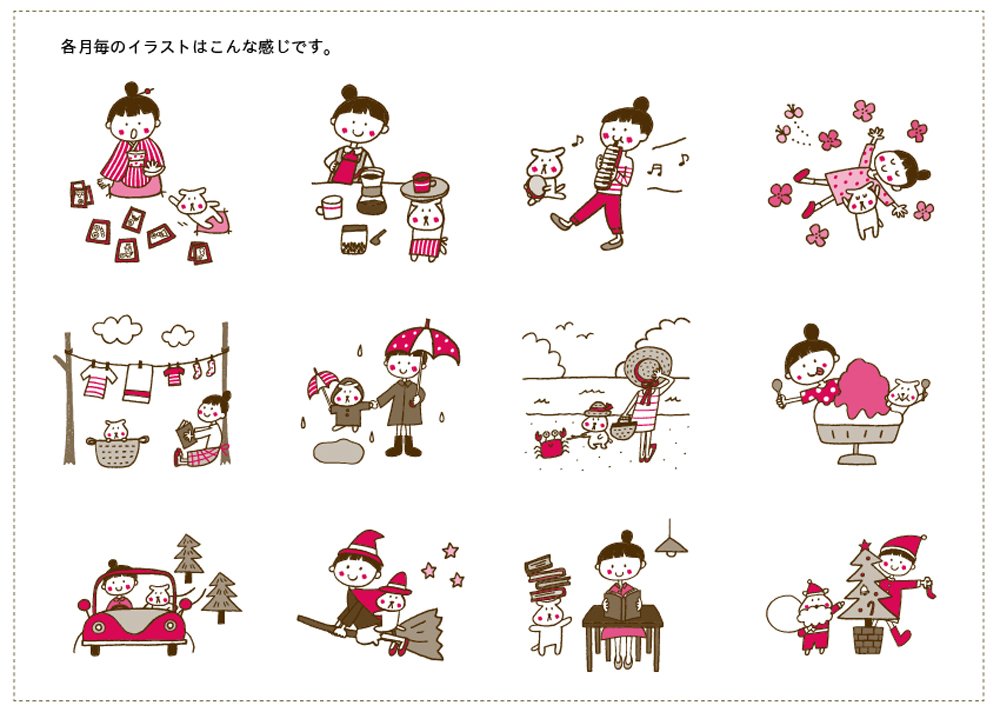 各月毎のイラストはこんな感じです。