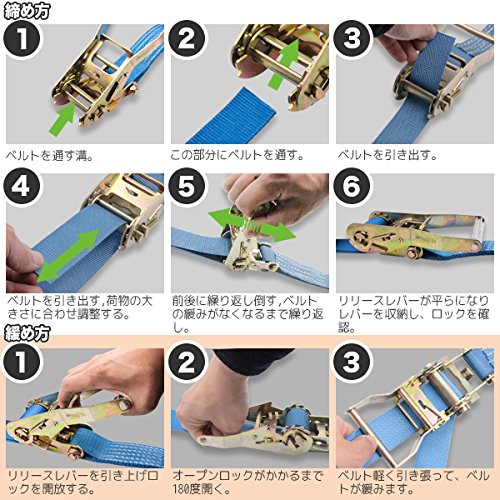 締め方

1
ベルトを通す溝。

2
この部分にベルトを通す。

3
ベルトを引き出す。

4
ベルトを引き出す,荷物の大きさに合わせ調整する。

5
前後に繰り返し倒す,ベルトの緩みがなくなるまで繰り返し。

6
リリースレバーが平らになりレバーを収納し、ロックを確認。

緩め方

1
リリースレバーを引き上げロックを開放する。

2
オープンロックがかかるまで180度開く。

3
ベルト軽く引き張って、ベルトが緩みます。