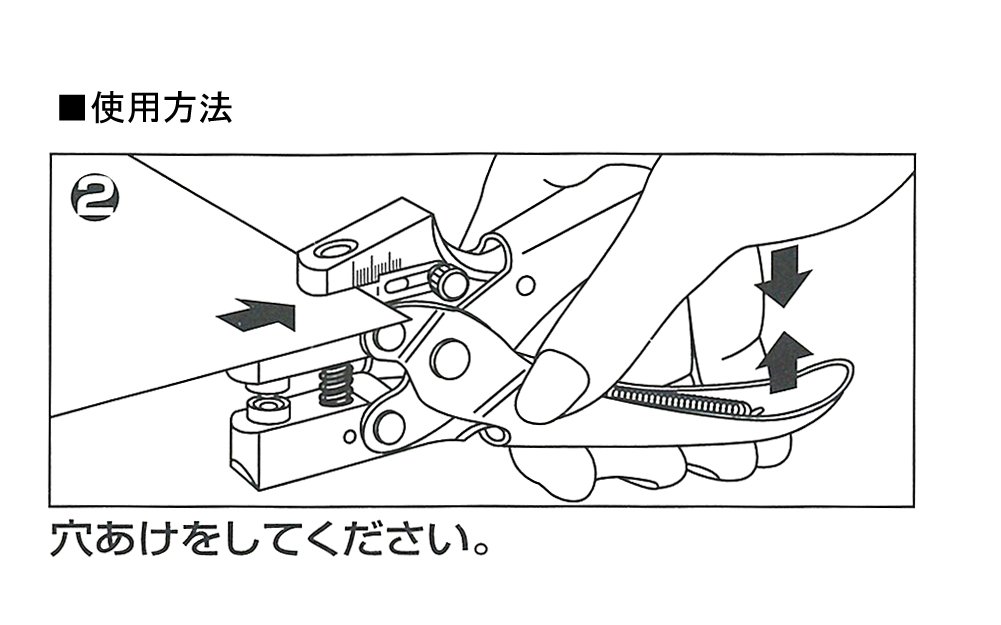 ■使用方法

2

穴あけをしてください。