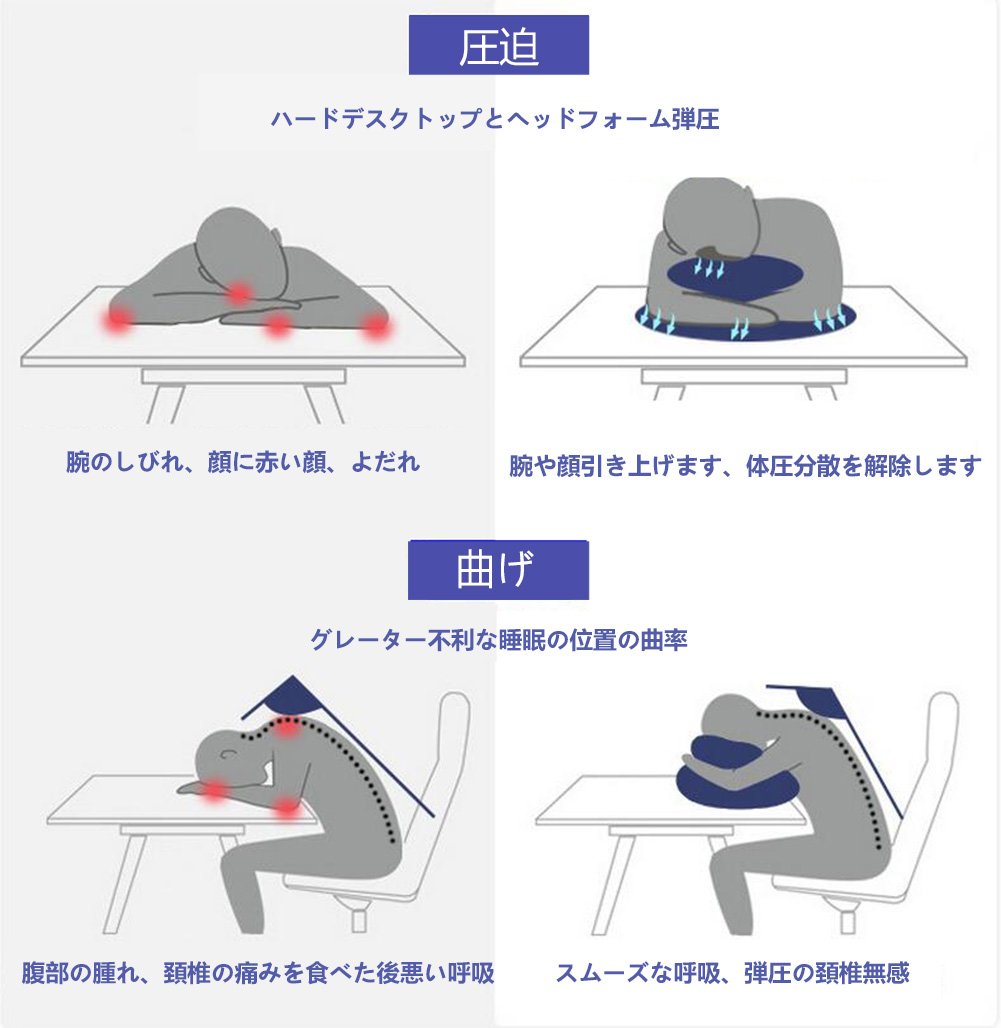 圧迫

ハードデスクトップとヘッドフォーム弾圧

腕のしびれ、顔に赤い顔、よだれ

腕や顔引き上げます、体圧分散を解除します

曲げ

グレーター不利な睡眠の位置の曲率

腹部の腫れ、頚椎の痛みを食べた後悪い呼吸

スムーズな呼吸、弾圧の頚椎無感