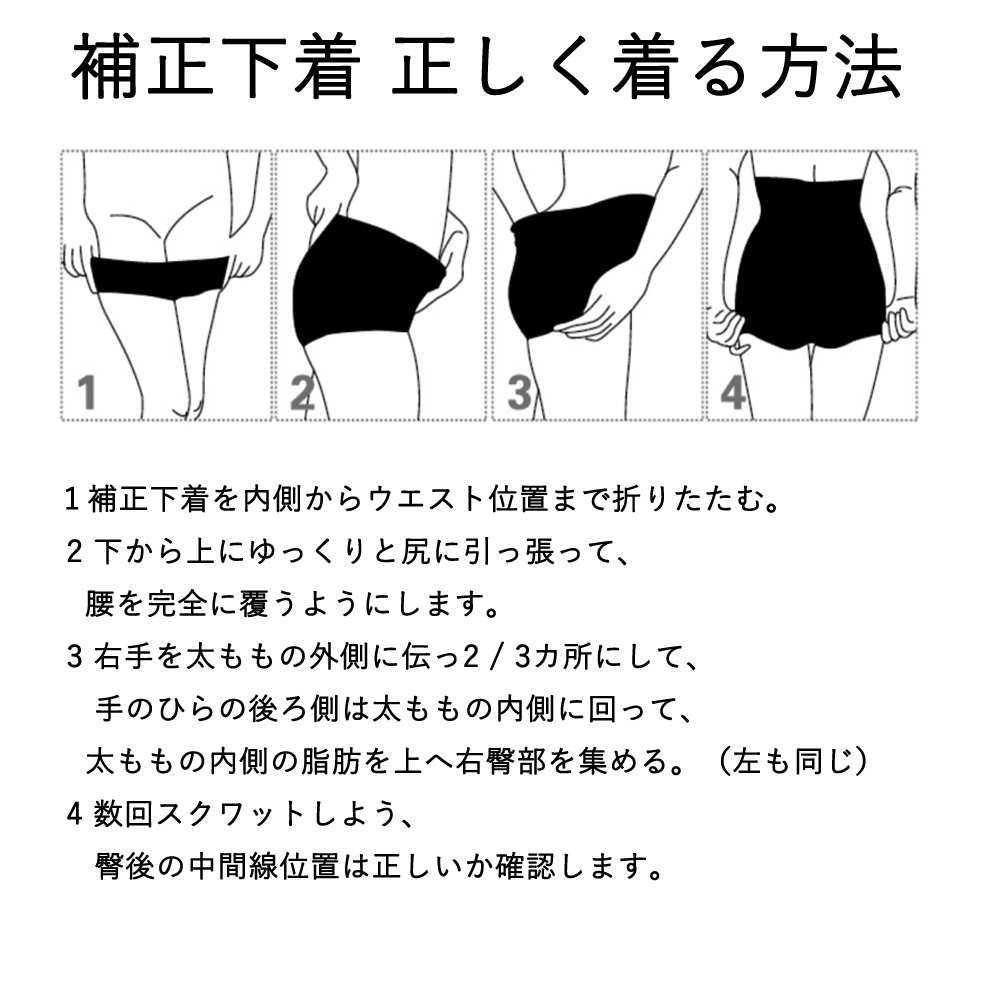 補正下着 正しく着る方法

1

2

3

4

1 補正下着を内側からウエスト位置まで折りたたむ。

2 下から上にゆっくりと尻に引っ張って、
腰を完全に覆うようにします。

3 右手を太ももの外側に伝っ2 / 3カ所にして、
手のひらの後ろ側は太ももの内側に回って、
太ももの内側の脂肪を上へ右臀部を集める。（左も同じ）

4 数回スクワットしよう、
臀後の中間線位置は正しいか確認します。