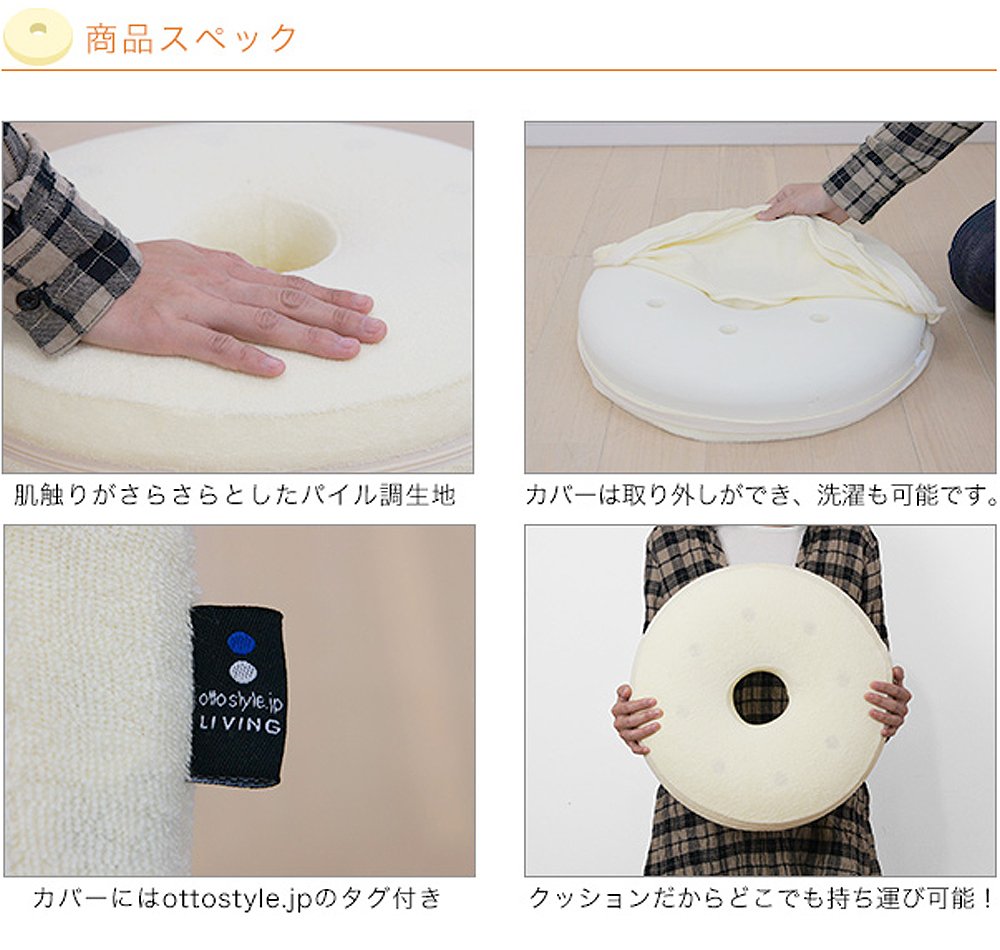 商品スペック

肌触りがさらさらとしたパイル調生地

カバーは取り外しができ、洗濯も可能です。

ottostyle.jp
LIVING

カバーにはottostyle.jpのタグ付き

クッションだからどこでも持ち運び可能！