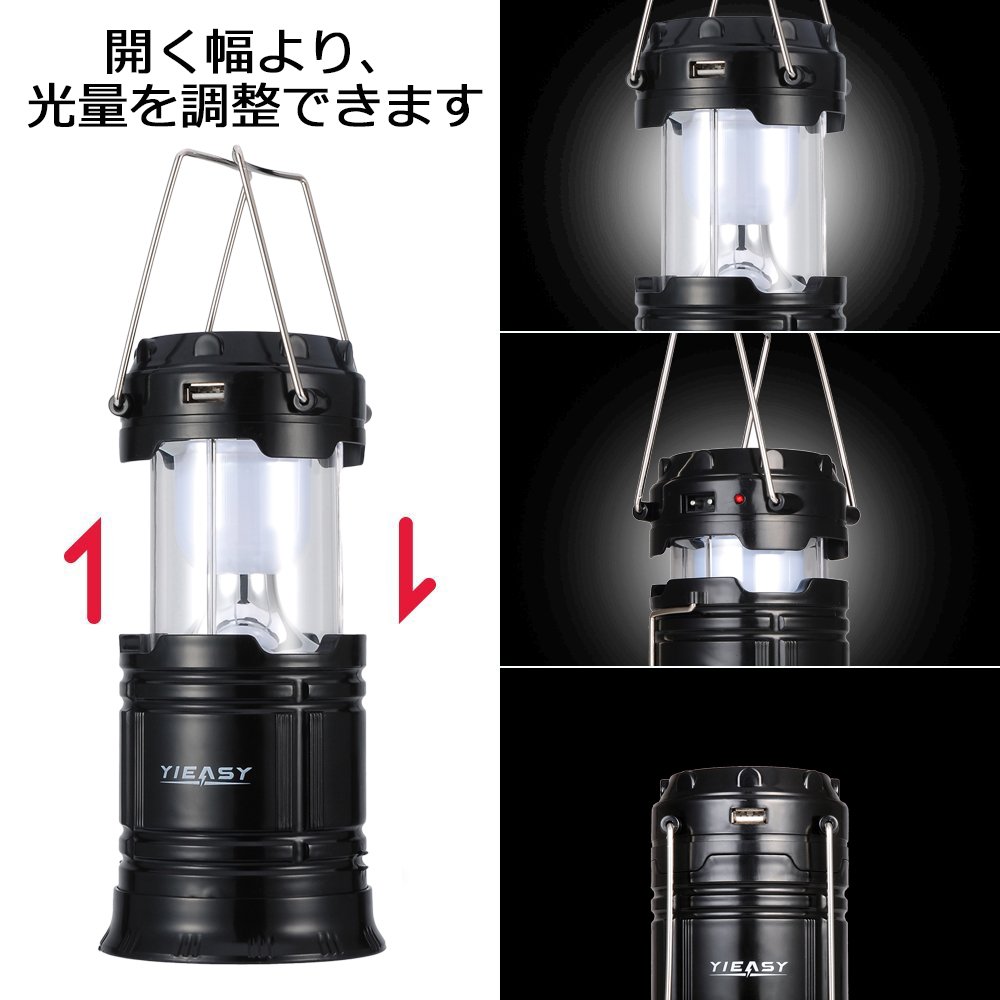 開く幅より、
光量を調整できます

YIEASY

YIEASY