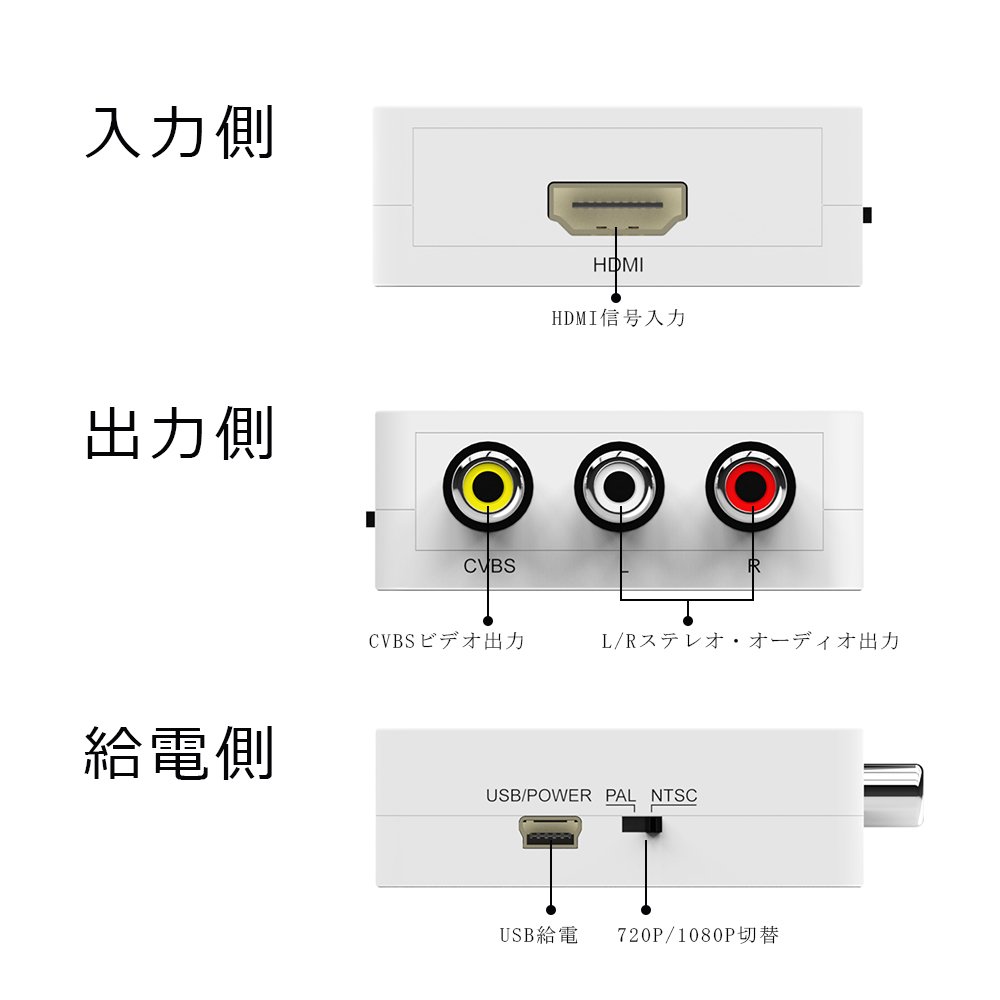 入力側

HDMI

HDMI信号入力

出力側

CVBS L R

CVBSビデオ出力

L/Rステレオ・オーディオ出力

給電側

USB/POWER PAL NTSC

USB給電

720P/1080P切替