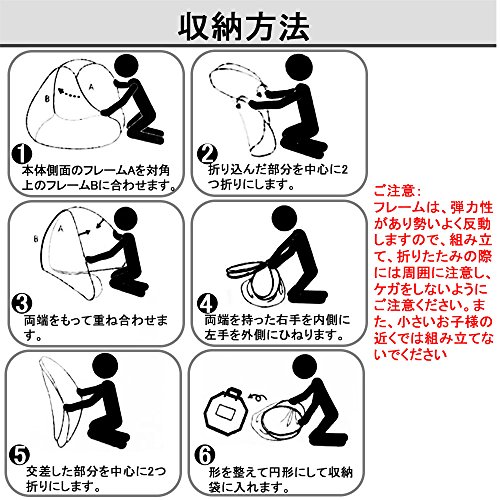 収納方法

B
A
❶
本体側面のフレームAを対角上のフレームBに合わせます。

❷
折り込んだ部分を中心に2つ折りにします。

B
A
❸
両端をもって重ね合わせます。

❹
両端を持った右手を内側に左手を外側にひねります。

❺
交差した部分を中心に2つ折りにします。

❻
形を整えて円形にして収納袋に入れます。

ご注意：
フレームは、弾力性があり勢いよく反動しますので、組み立て、折りたたみの際には周囲に注意し、ケガをしないようにご注意ください。また、小さいお子様の近くでは組み立てないでください