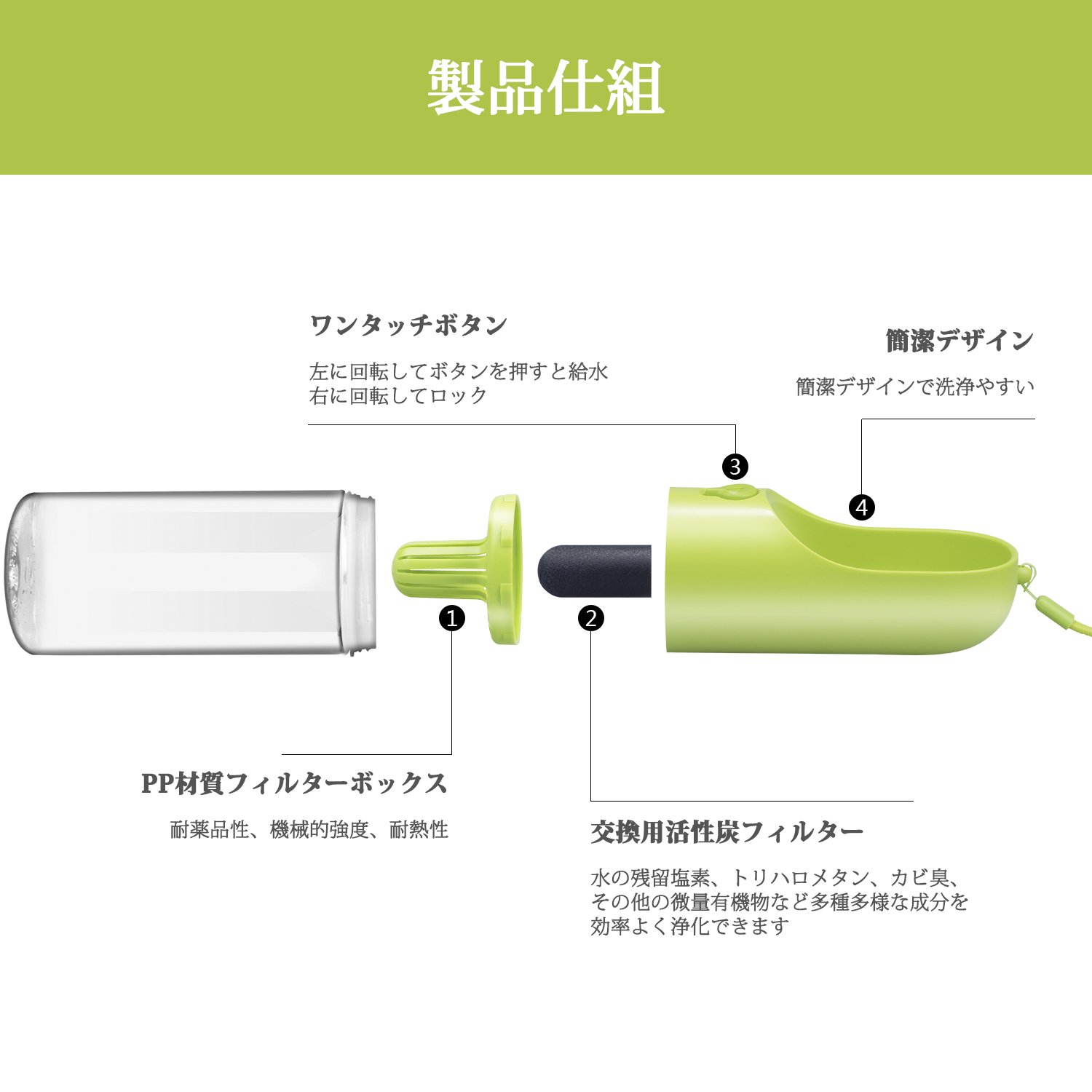 製品仕組

ワンタッチボタン

左に回転してボタンを押すと給水
右に回転してロック

簡潔デザイン

簡潔デザインで洗浄やすい

3

4

1

2

PP材質フィルターボックス

耐薬品性、機械的強度、耐熱性

交換用活性炭フィルター

水の残留塩素、トリハロメタン、カビ臭、その他の微量有機物など多種多様な成分を効率よく浄化できます