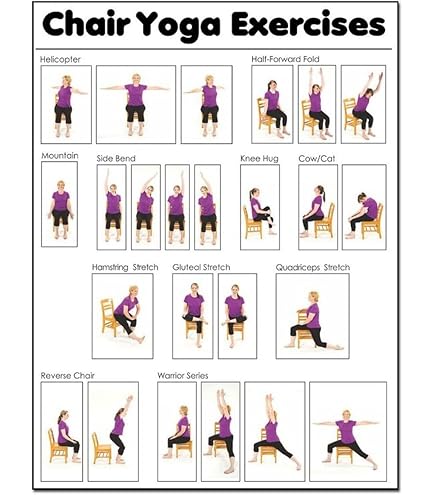 Chair Yoga Exercises

Helicopter

Half-Forward Fold

Mountain

Side Bend

Knee Hug

Cow/Cat

Hamstring Stretch

Gluteal Stretch

Quadriceps Stretch

Reverse Chair

Warrior Series